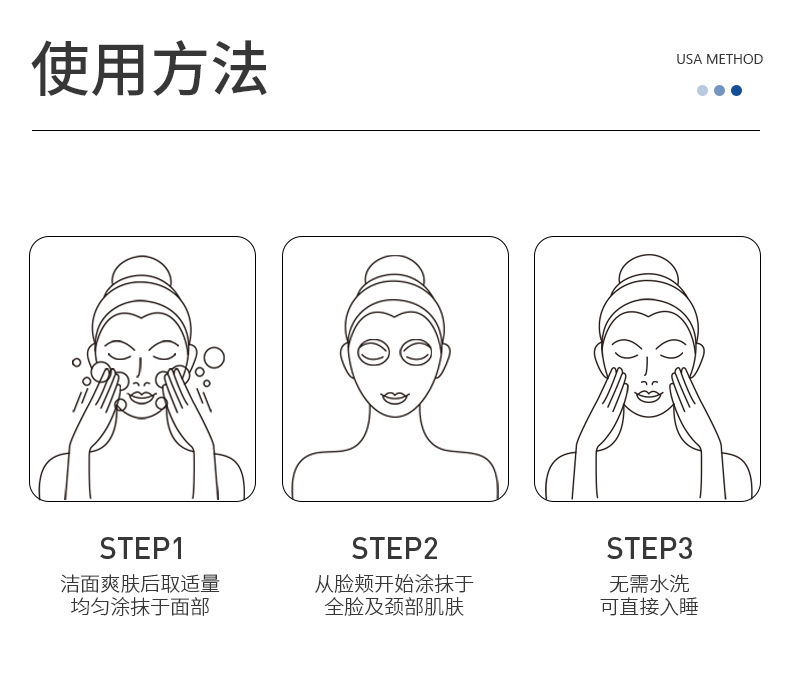 使用方法

USA METHOD

STEP1
洁面爽肤后取适量
均匀涂抹于面部

STEP2
从脸颊开始涂抹于
全脸及颈部肌肤

STEP3
无需水洗
可直接入睡