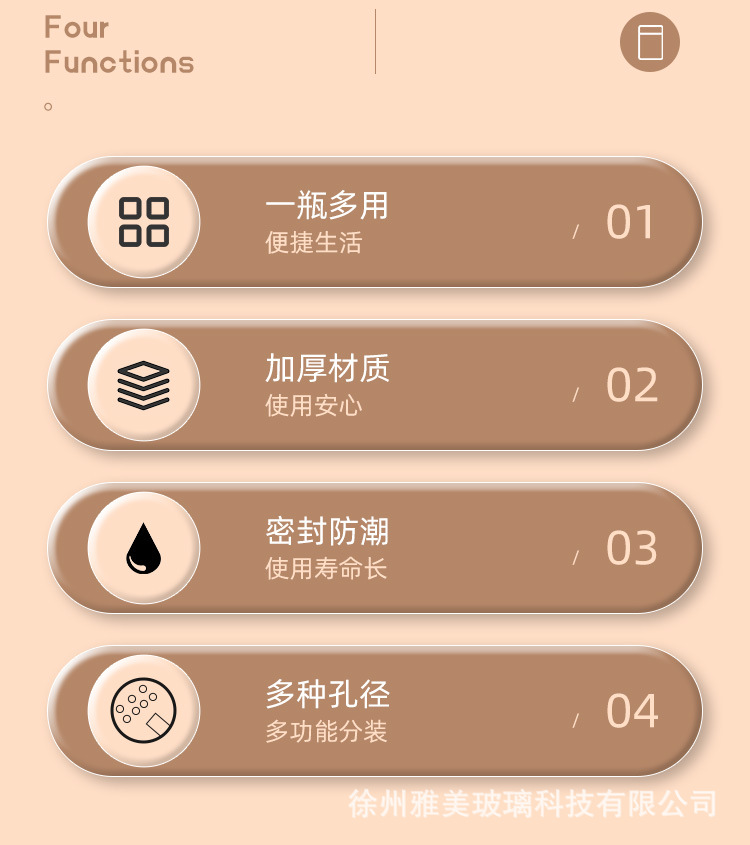 Four
Functions

一瓶多用
便捷生活
/ 01

加厚材质
使用安心
/ 02

密封防潮
使用寿命长
/ 03

多种孔径
多功能分装
/ 04

徐州雅美玻璃科技有限公司