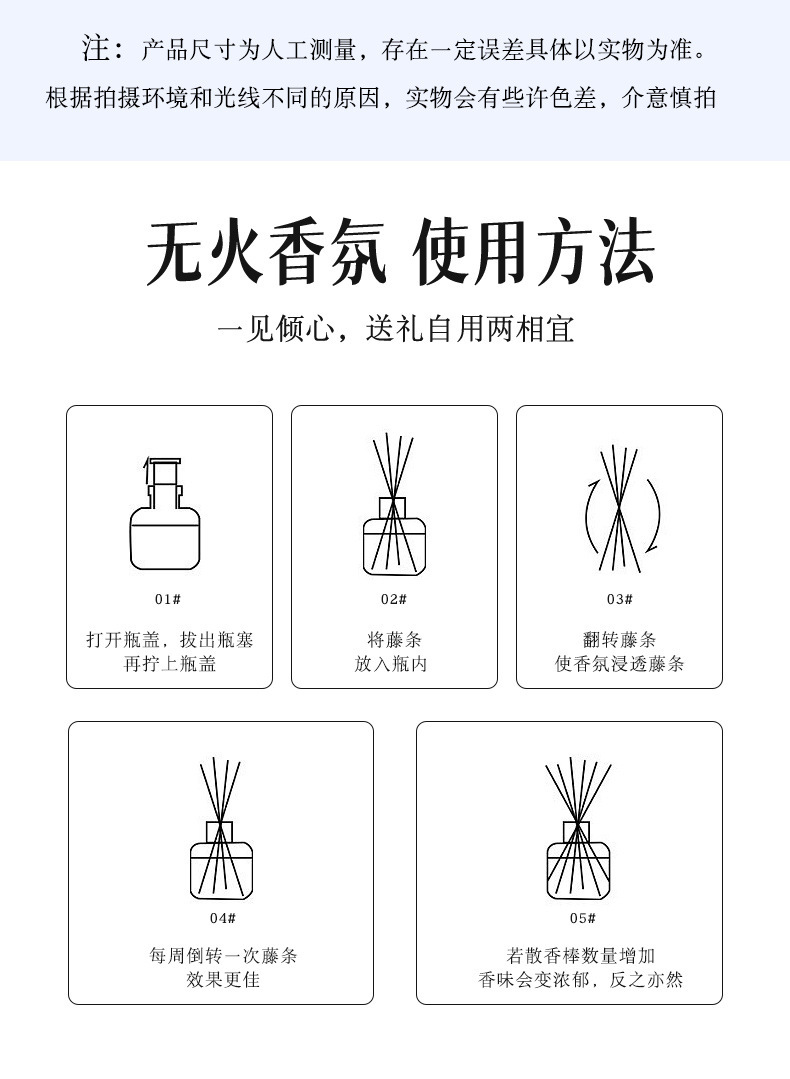 注：产品尺寸为人工测量，存在一定误差具体以实物为准。
根据拍摄环境和光线不同的原因，实物会有些许色差，介意慎拍

无火香氛 使用方法

一见倾心，送礼自用两相宜

01#

打开瓶盖，拔出瓶塞
再拧上瓶盖

02#

将藤条
放入瓶内

03#

翻转藤条
使香氛浸透藤条

04#

每周倒转一次藤条
效果更佳

05#

若散香棒数量增加
香味会变浓郁，反之亦然