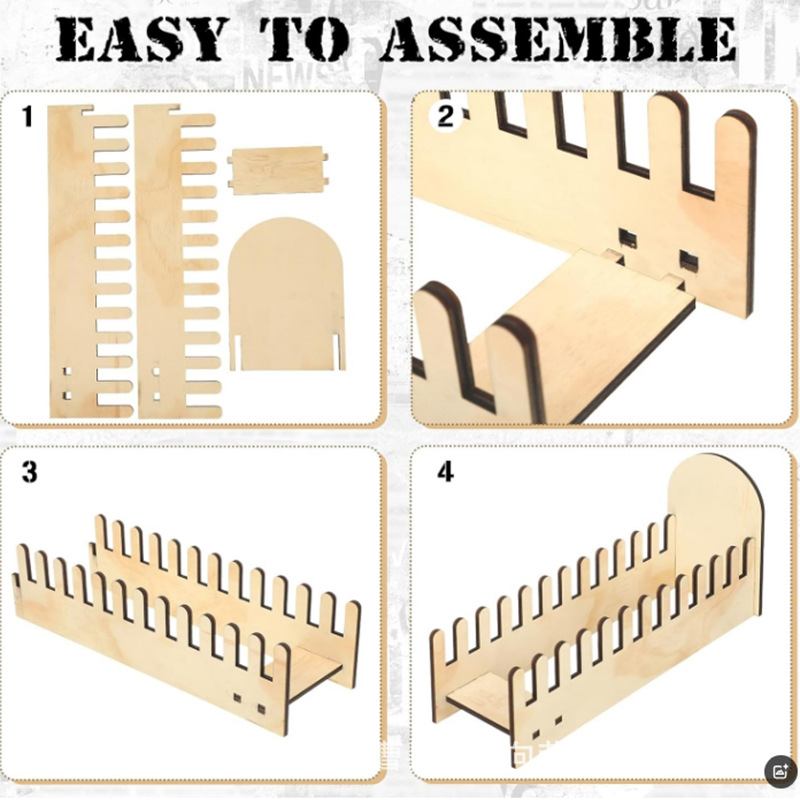 EASY TO ASSEMBLE

1

2

3

4