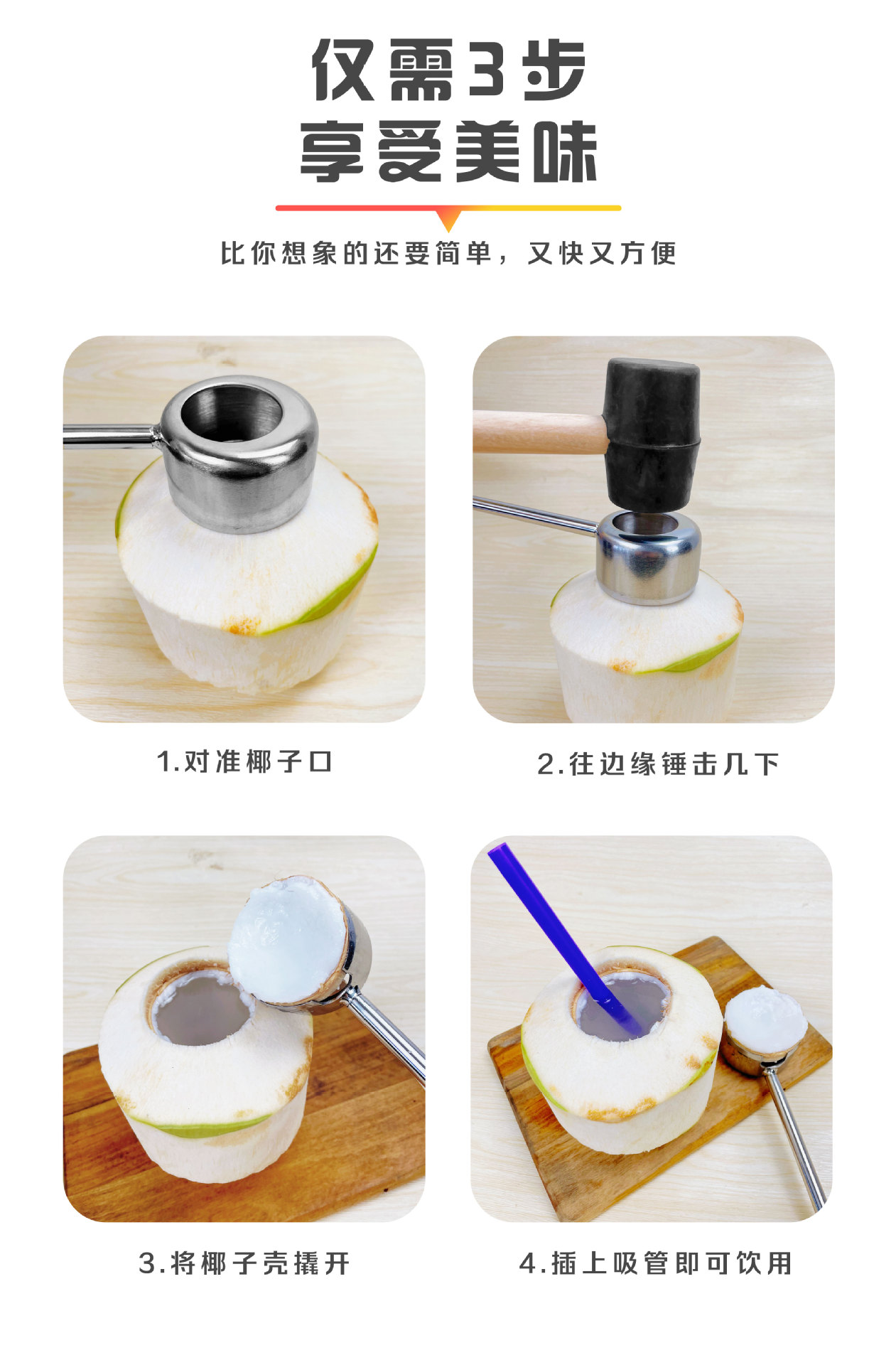 仅需3步
享受美味

比你想象的还要简单，又快又方便

1.对准椰子口

2.往边缘锤击几下

3.将椰子壳撬开

4.插上吸管即可饮用