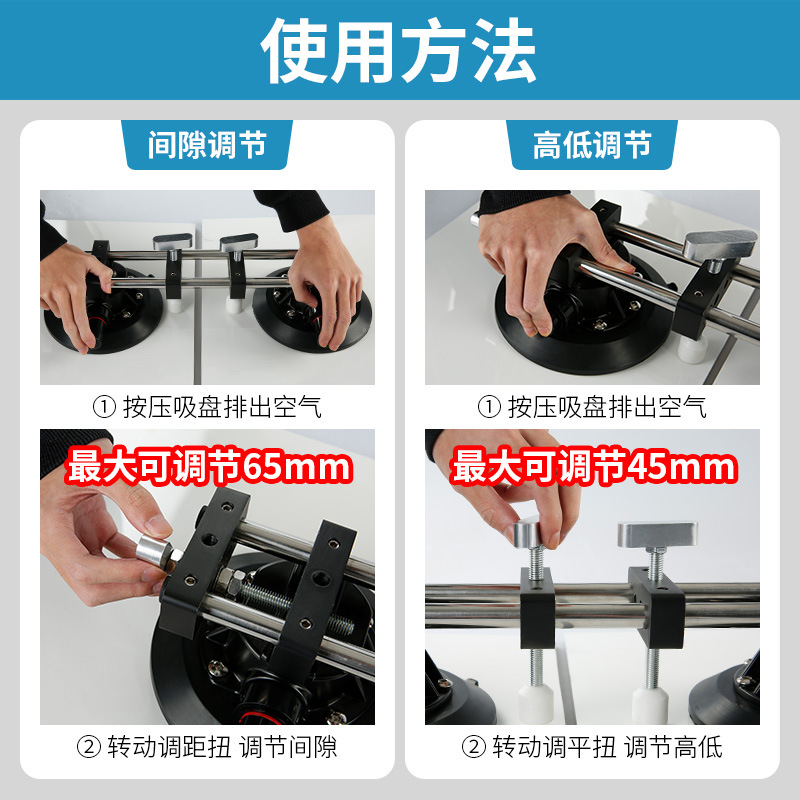 使用方法

间隙调节

① 按压吸盘排出空气

最大可调节65mm

② 转动调距扭 调节间隙

高低调节

① 按压吸盘排出空气

最大可调节45mm

② 转动调平扭 调节高低