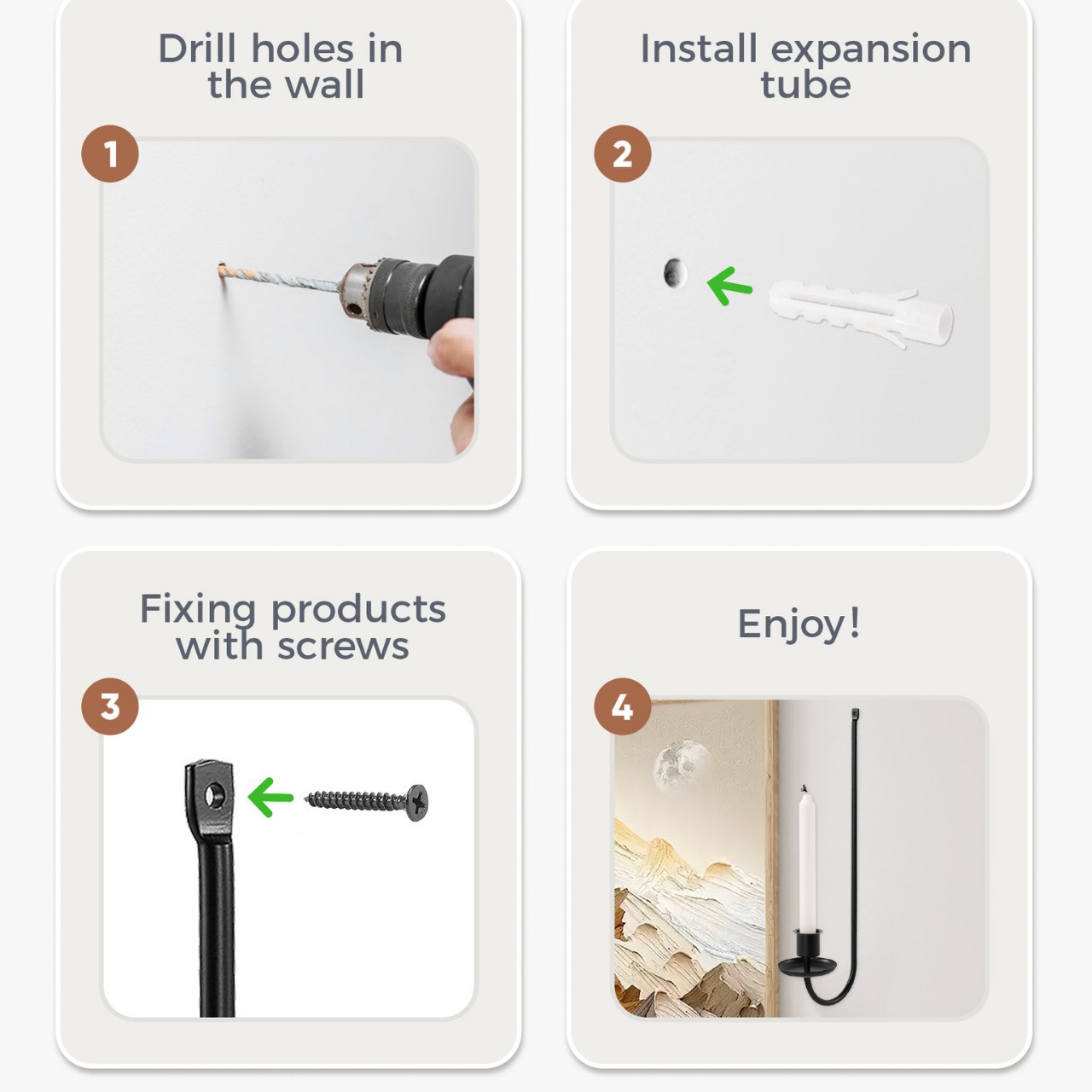 Drill holes in the wall

1

Install expansion tube

2

Fixing products with screws

3

Enjoy!

4