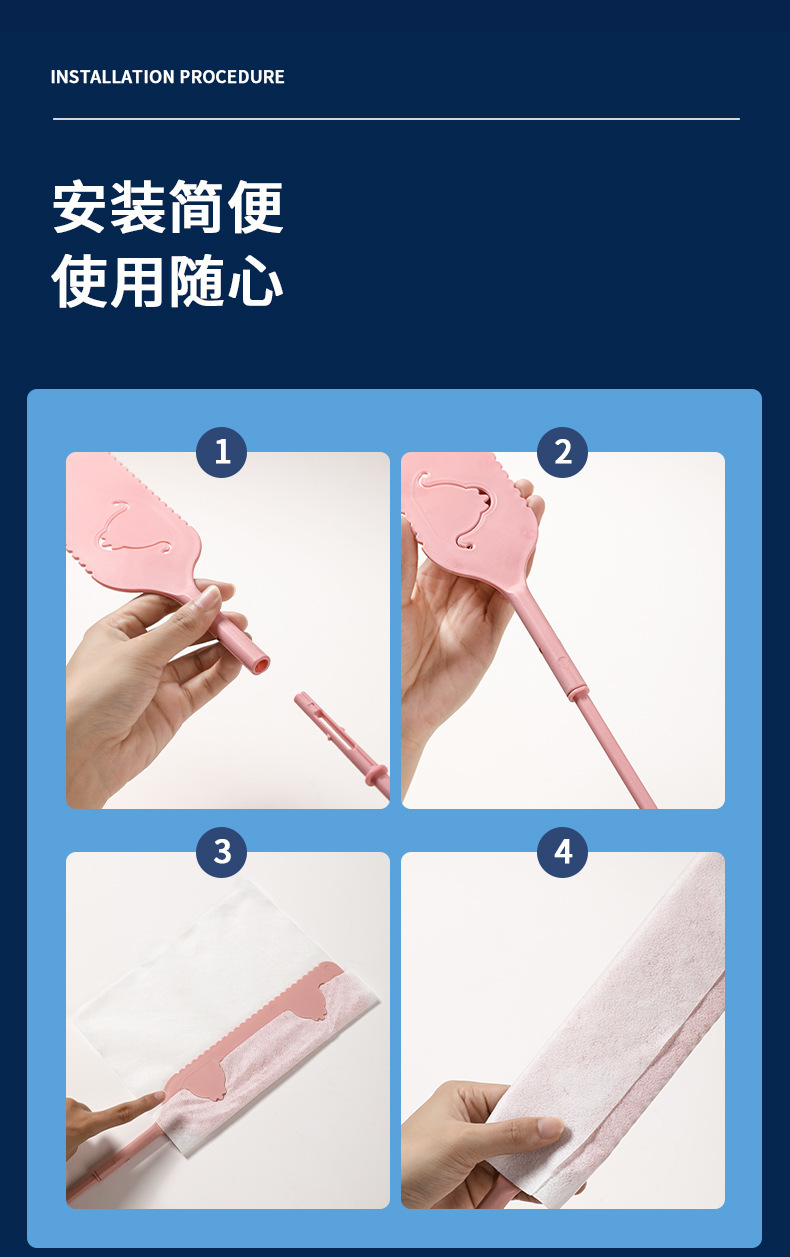 INSTALLATION PROCEDURE

安装简便
使用随心

1

2

3

4