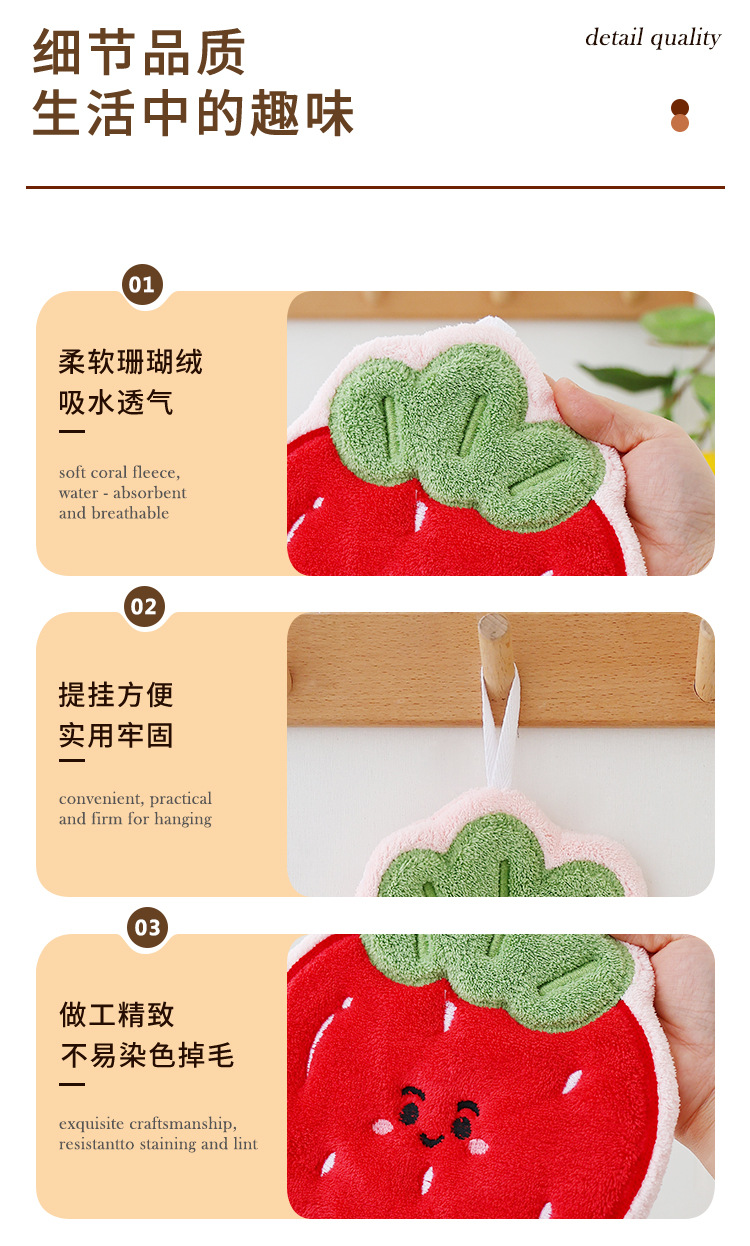 细节品质
生活中的趣味

detail quality

01

柔软珊瑚绒
吸水透气

soft coral fleece, water - absorbent and breathable

02

提挂方便
实用牢固

convenient, practical and firm for hanging

03

做工精致
不易染色掉毛

exquisite craftsmanship, resistantto staining and lint