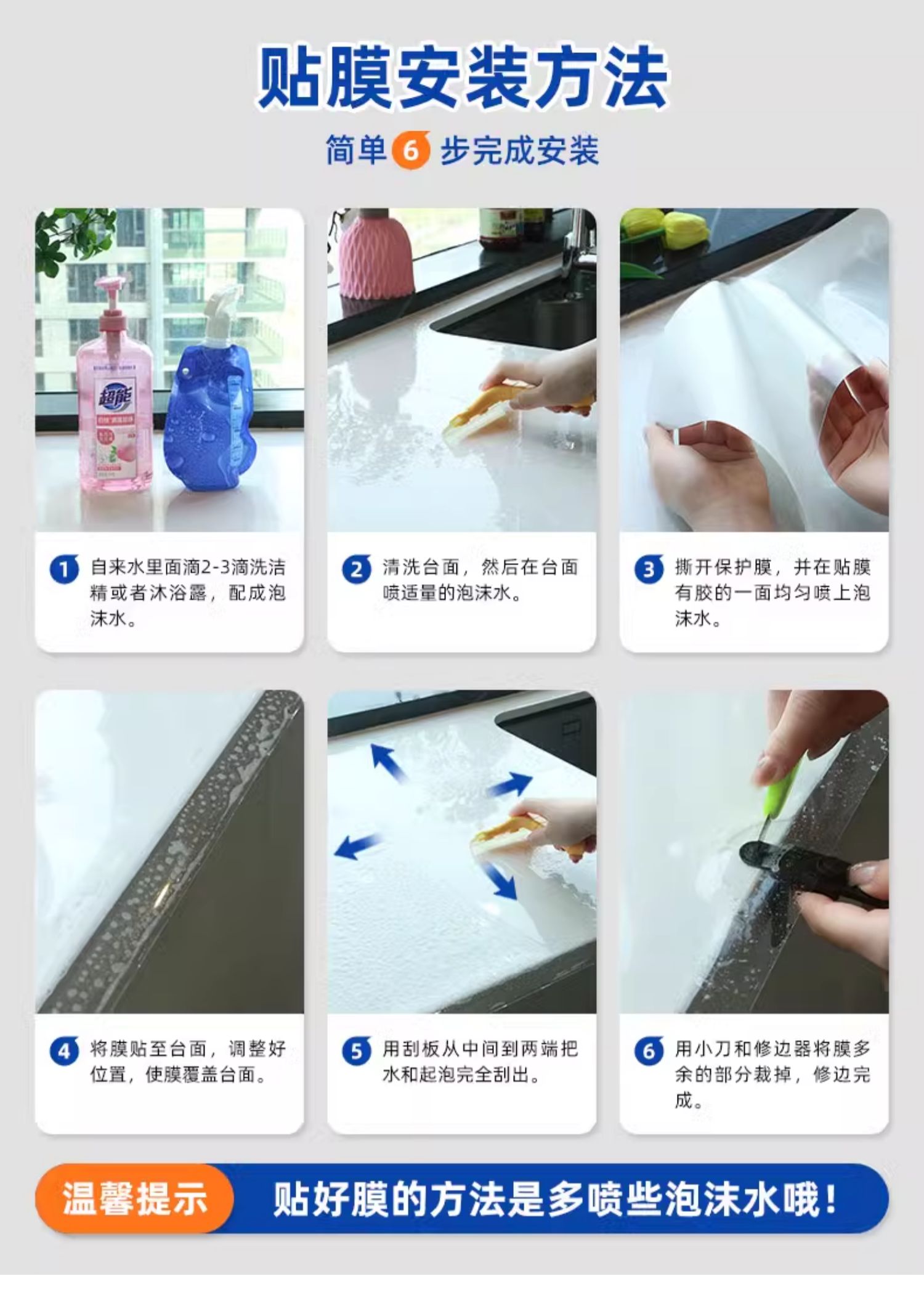 贴膜安装方法

简单 6 步完成安装

超能

1 自来水里面滴2-3滴洗洁精或者沐浴露，配成泡沫水。

2 清洗台面，然后在台面喷适量的泡沫水。

3 撕开保护膜，并在贴膜有胶的一面均匀喷上泡沫水。

4 将膜贴至台面，调整好位置，使膜覆盖台面。

5 用刮板从中间到两端把水和起泡完全刮出。

6 用小刀和修边器将膜多余的部分裁掉，修边完成。

温馨提示 贴好膜的方法是多喷些泡沫水哦！