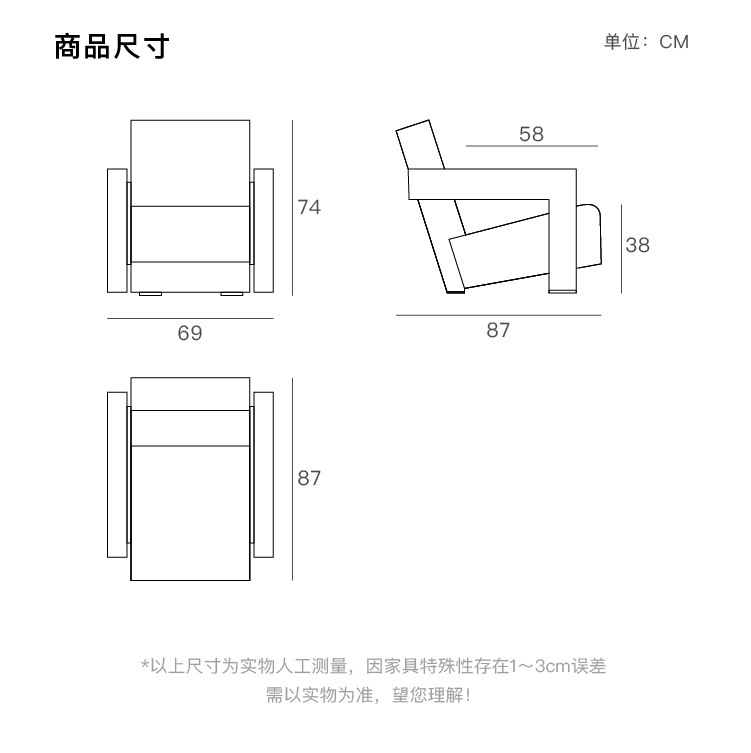 商品尺寸

单位：CM

74

69

58

38

87

87

*以上尺寸为实物人工测量，因家具特殊性存在1～3cm误差
需以实物为准，望您理解！