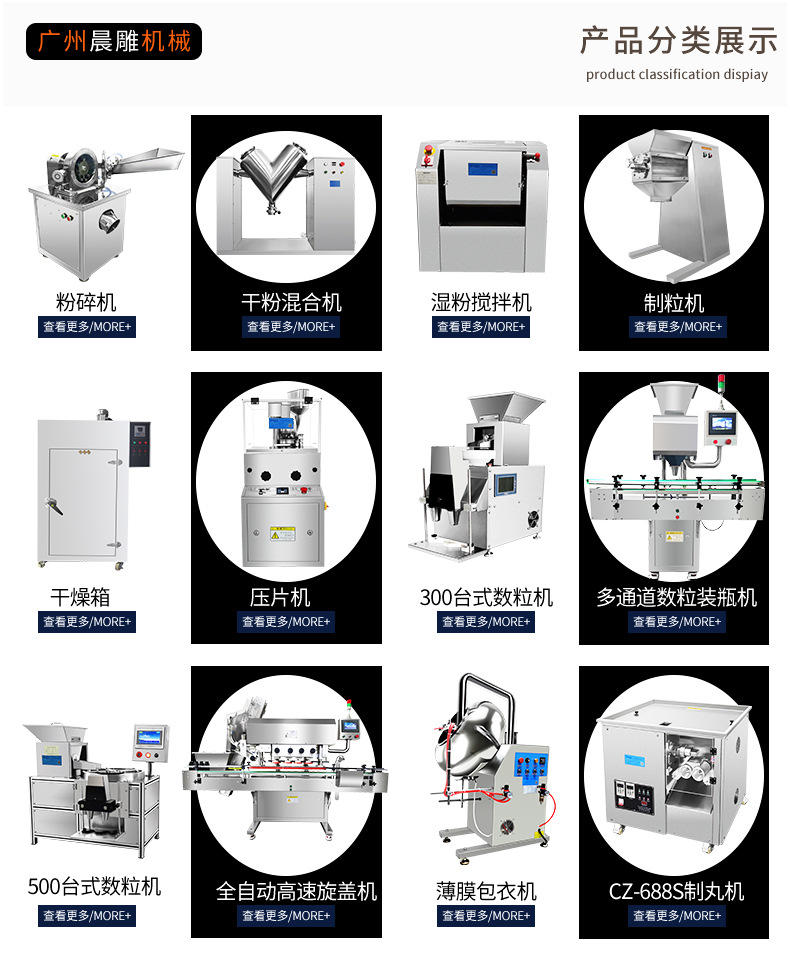 广州晨雕机械

产品分类展示

product classification dispiay

粉碎机
查看更多/MORE+

干粉混合机
查看更多/MORE+

湿粉搅拌机
查看更多/MORE+

制粒机
查看更多/MORE+

干燥箱
查看更多/MORE+

压片机
查看更多/MORE+

300台式数粒机
查看更多/MORE+

多通道数粒装瓶机
查看更多/MORE+

500台式数粒机
查看更多/MORE+

全自动高速旋盖机
查看更多/MORE+

薄膜包衣机
查看更多/MORE+

CZ-688S制丸机
查看更多/MORE+