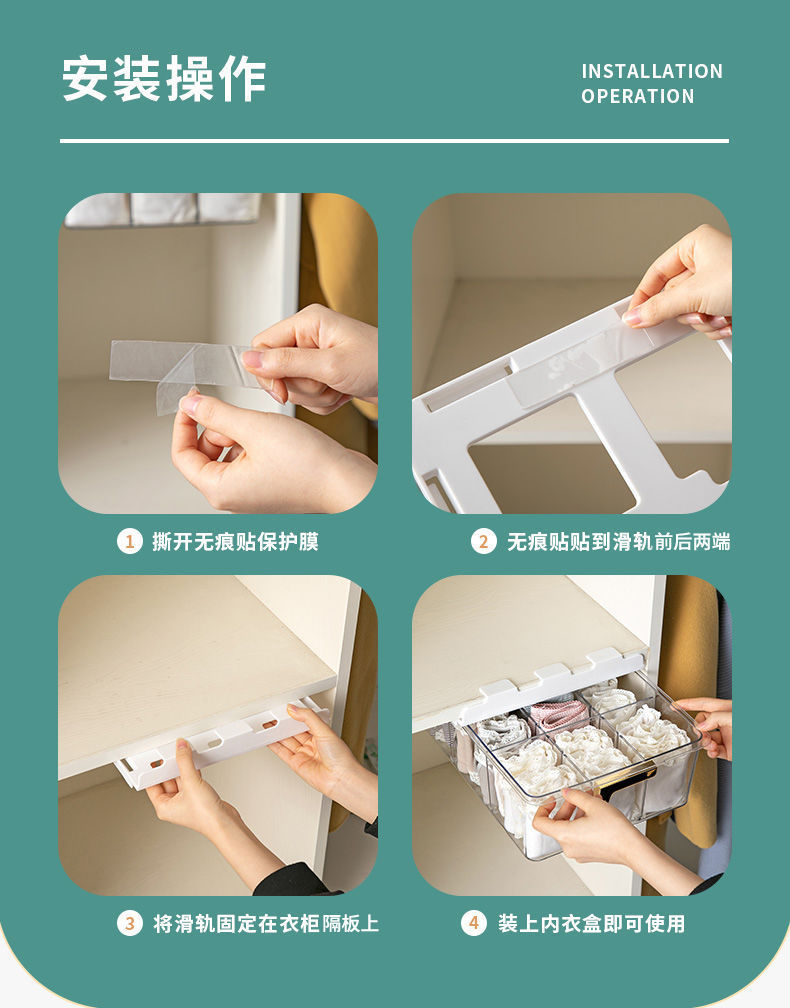 安装操作

INSTALLATION OPERATION

1 撕开无痕贴保护膜

2 无痕贴贴到滑轨前后两端

3 将滑轨固定在衣柜隔板上

4 装上内衣盒即可使用