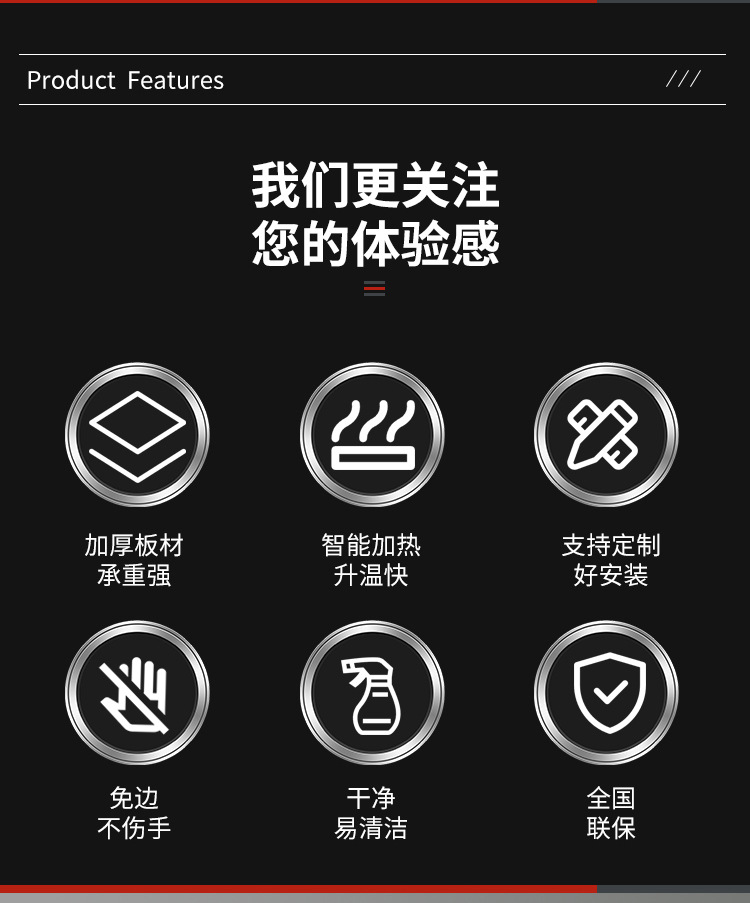 Product Features

///

我们更关注
您的体验感

加厚板材
承重强

智能加热
升温快

支持定制
好安装

免边
不伤手

干净
易清洁

全国
联保