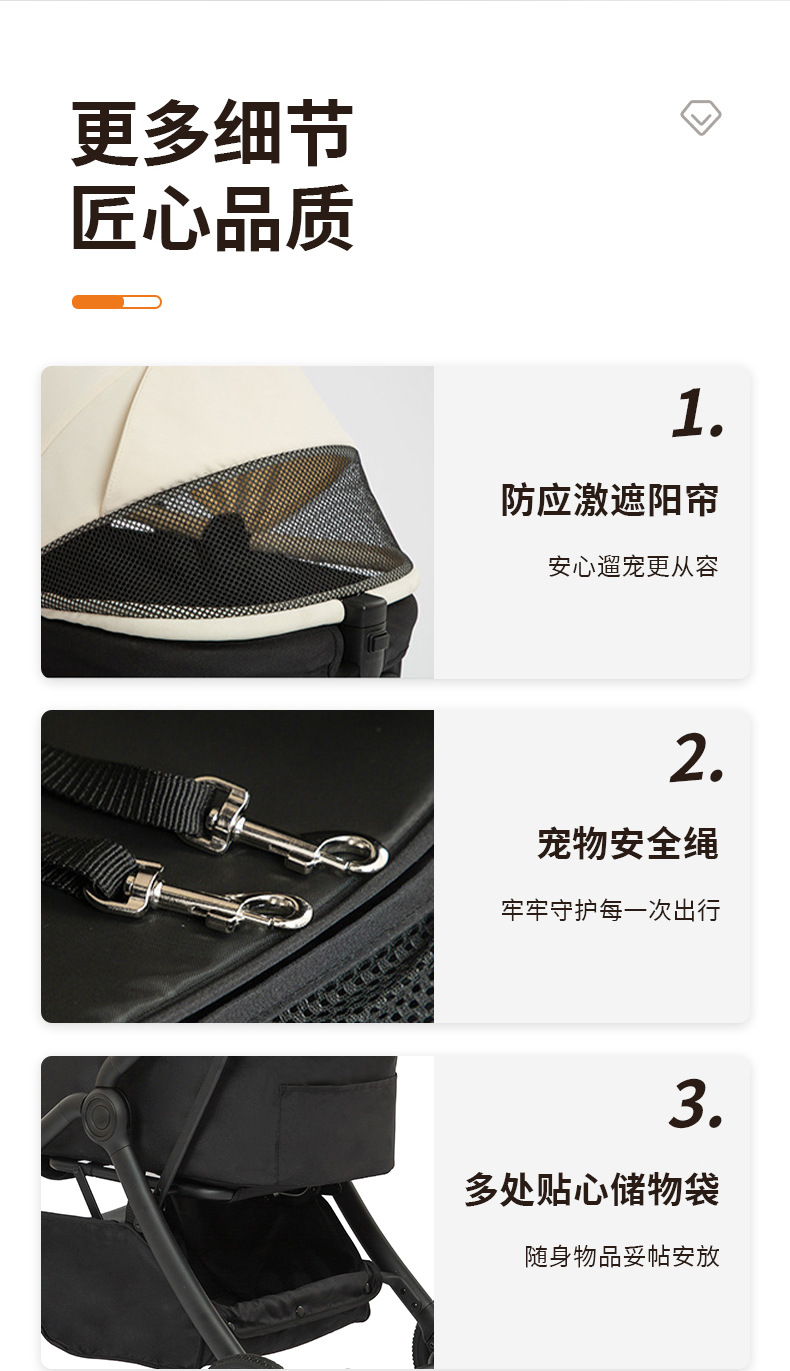 更多细节
匠心品质

1.
防应激遮阳帘
安心遛宠更从容

2.
宠物安全绳
牢牢守护每一次出行

3.
多处贴心储物袋
随身物品妥帖安放