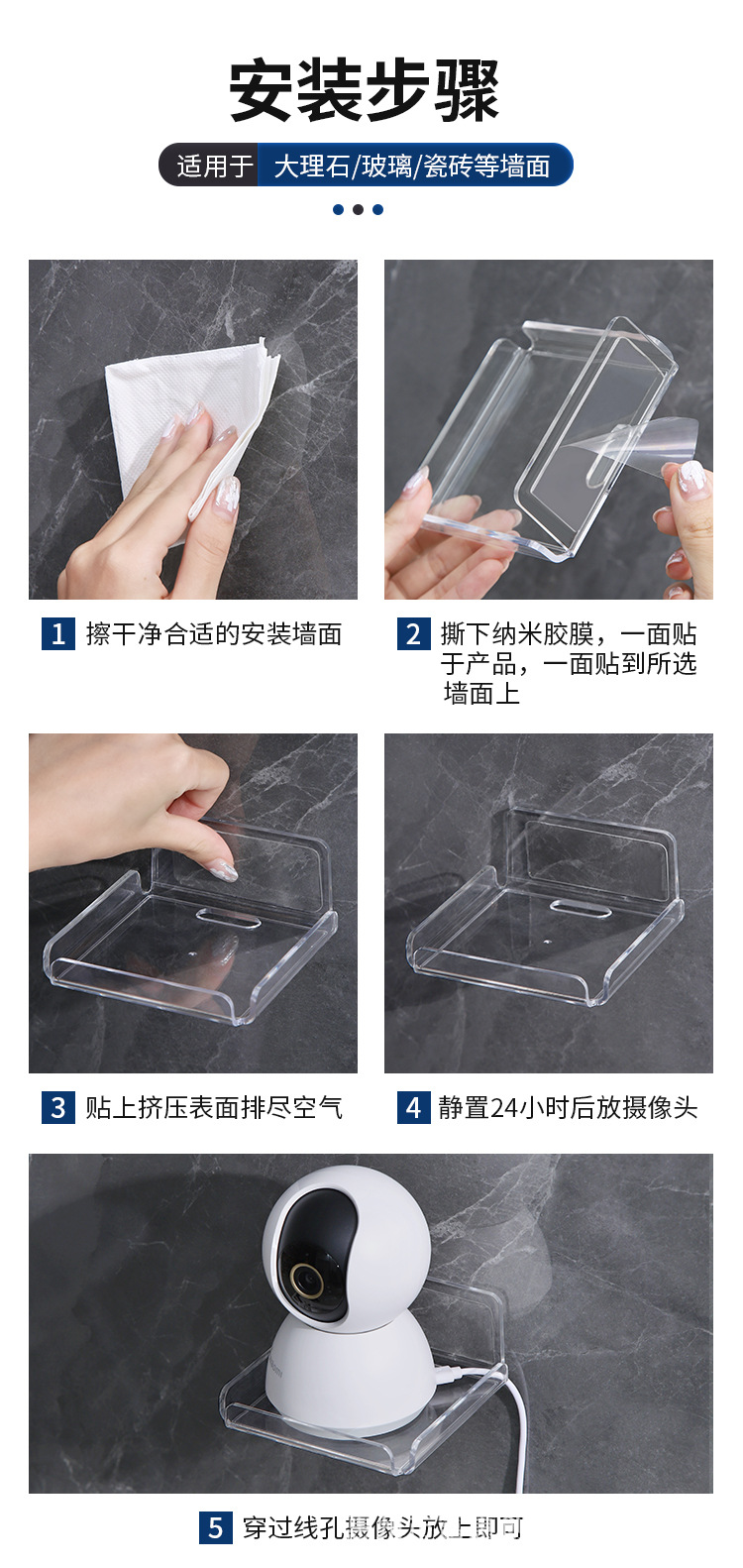 安装步骤

适用于 大理石/玻璃/瓷砖等墙面

1 擦干净合适的安装墙面

2 撕下纳米胶膜，一面贴于产品，一面贴到所选墙面上

3 贴上挤压表面排尽空气

4 静置24小时后放摄像头

5 穿过线孔摄像头放上即可