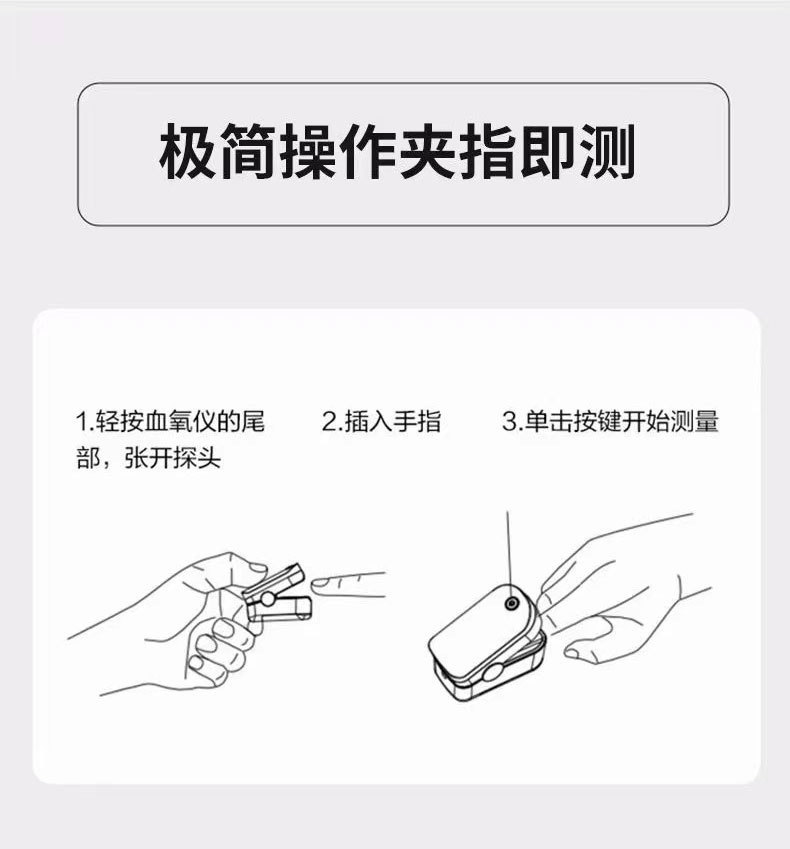 极简操作夹指即测

1.轻按血氧仪的尾部，张开探头

2.插入手指

3.单击按键开始测量