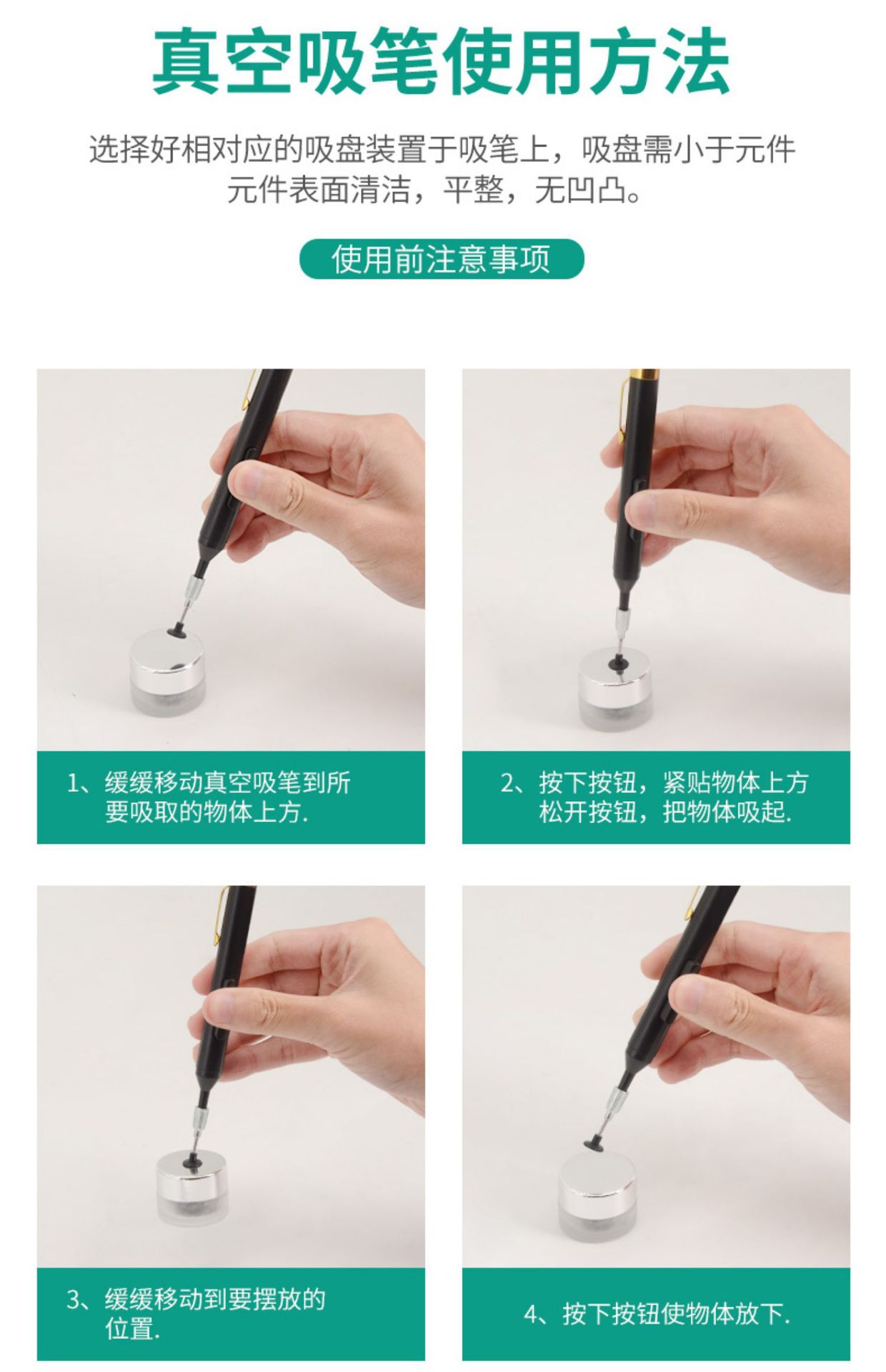 真空吸笔使用方法

选择好相对应的吸盘装置于吸笔上，吸盘需小于元件
元件表面清洁，平整，无凹凸。

使用前注意事项

1、缓缓移动真空吸笔到所要吸取的物体上方.

2、按下按钮，紧贴物体上方松开按钮，把物体吸起.

3、缓缓移动到要摆放的位置.

4、按下按钮使物体放下.