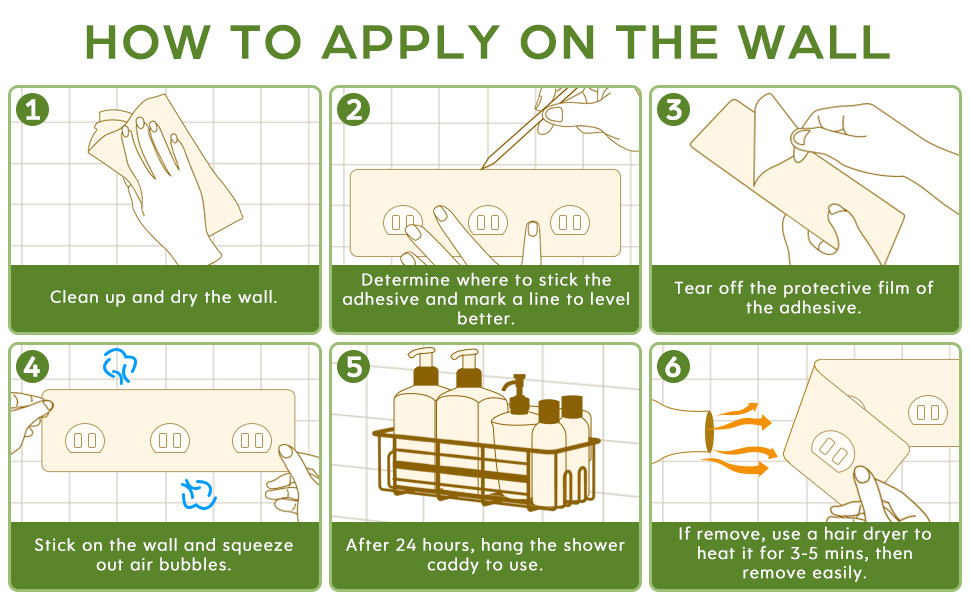 HOW TO APPLY ON THE WALL

1

Clean up and dry the wall.

2

Determine where to stick the adhesive and mark a line to level better.

3

Tear off the protective film of the adhesive.

4

Stick on the wall and squeeze out air bubbles.

5

After 24 hours, hang the shower caddy to use.

6

If remove, use a hair dryer to heat it for 3-5 mins, then remove easily.