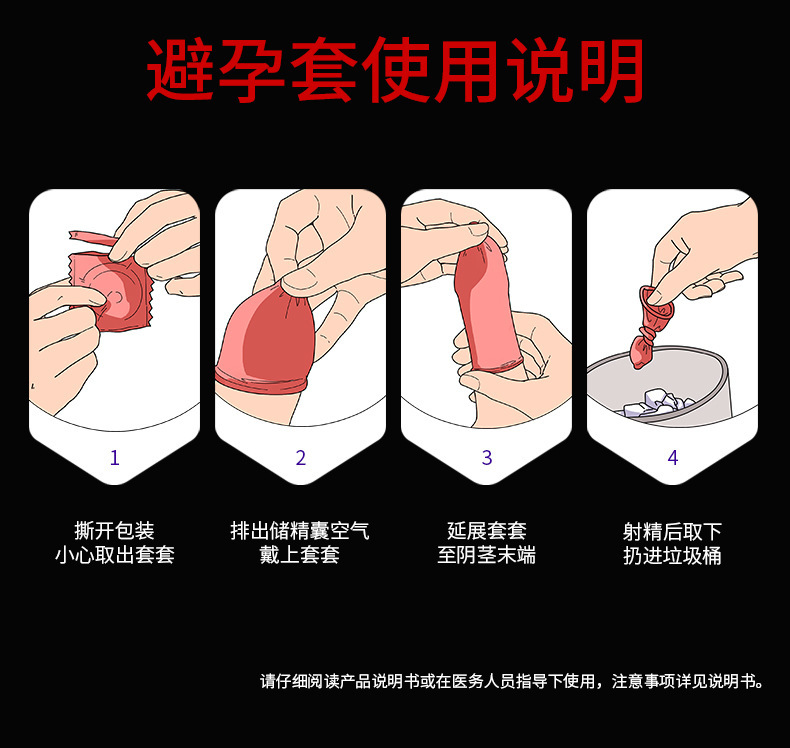 避孕套使用说明

1

撕开包装
小心取出套套

2

排出储精囊空气
戴上套套

3

延展套套
至阴茎末端

4

射精后取下
扔进垃圾桶

请仔细阅读产品说明书或在医务人员指导下使用，注意事项详见说明书。