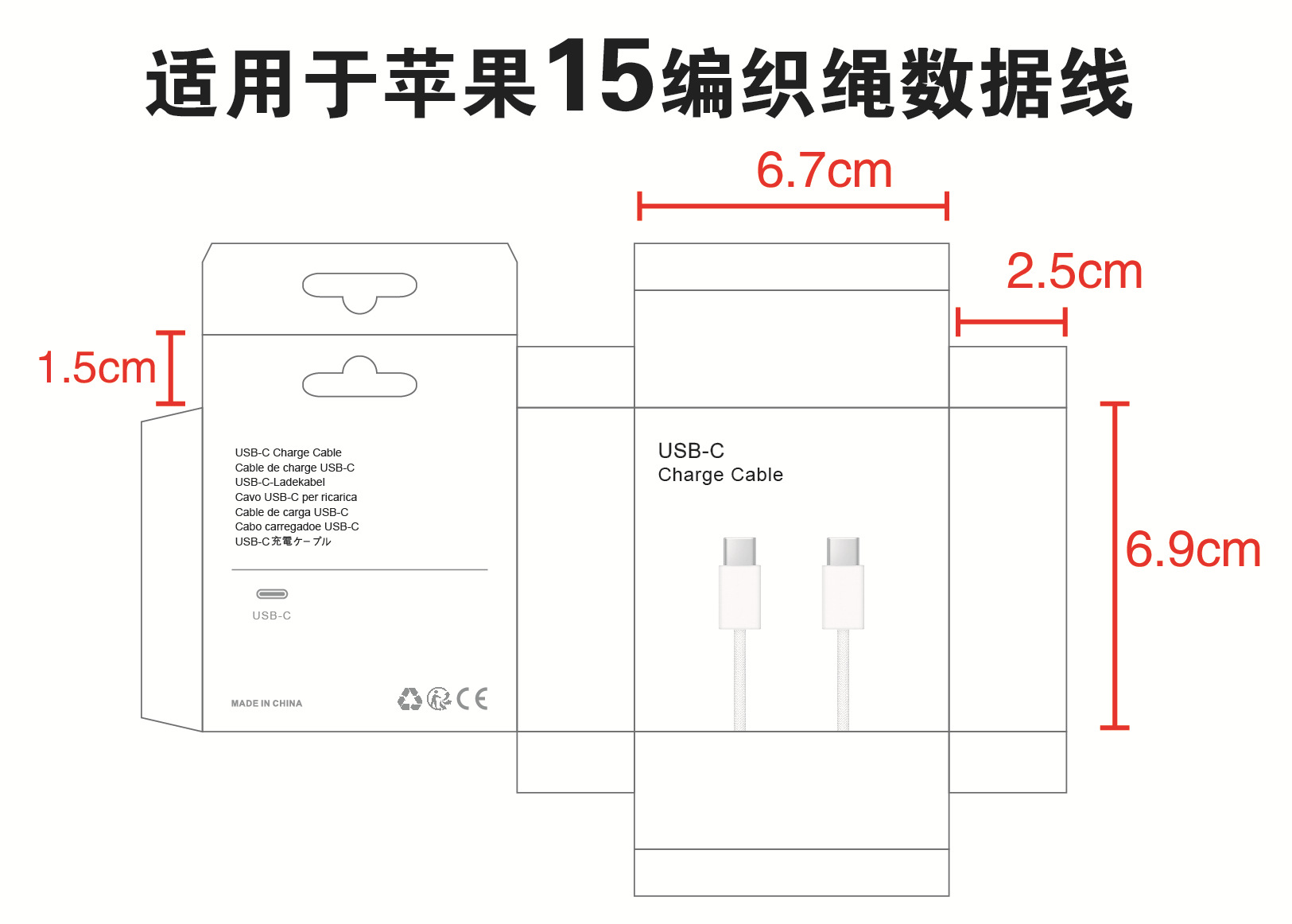 适用于苹果15编织绳数据线

6.7cm

2.5cm

1.5cm

USB-C Charge Cable
Cable de charge USB-C
USB-C-Ladekabel
Cavo USB-C per ricarica
Cable de carga USB-C
Cabo carregadoe USB-C
USB-C充電ケーブル

USB-C

MADE IN CHINA

CE

USB-C
Charge Cable

6.9cm