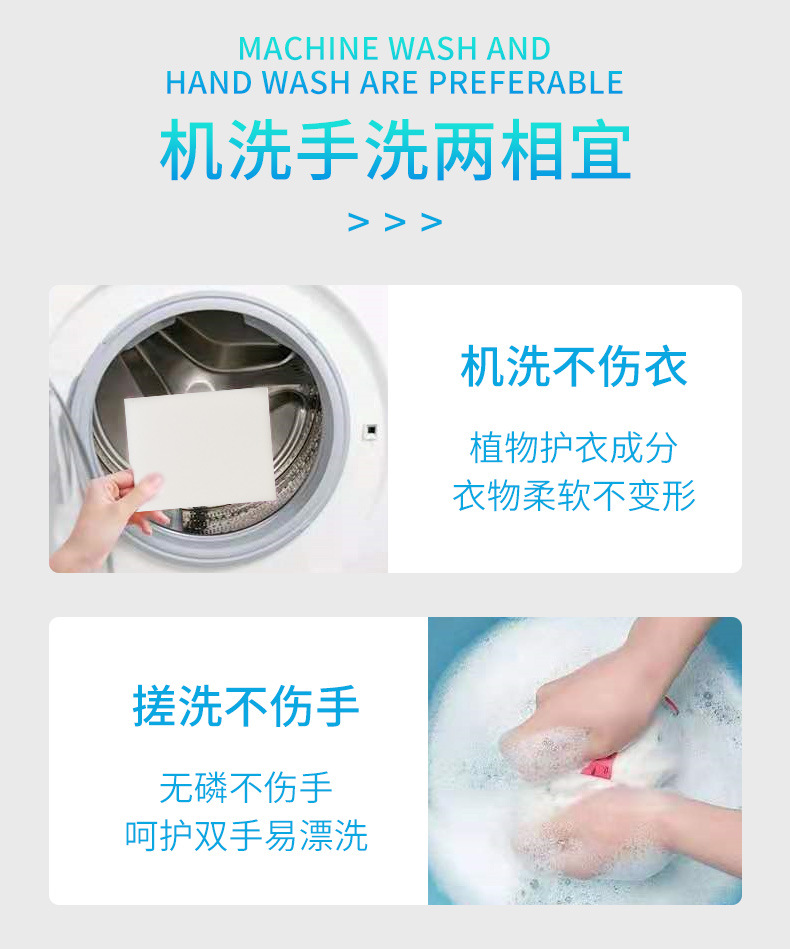 MACHINE WASH AND
HAND WASH ARE PREFERABLE
机洗手洗两相宜
> > >

机洗不伤衣
植物护衣成分
衣物柔软不变形

搓洗不伤手
无磷不伤手
呵护双手易漂洗