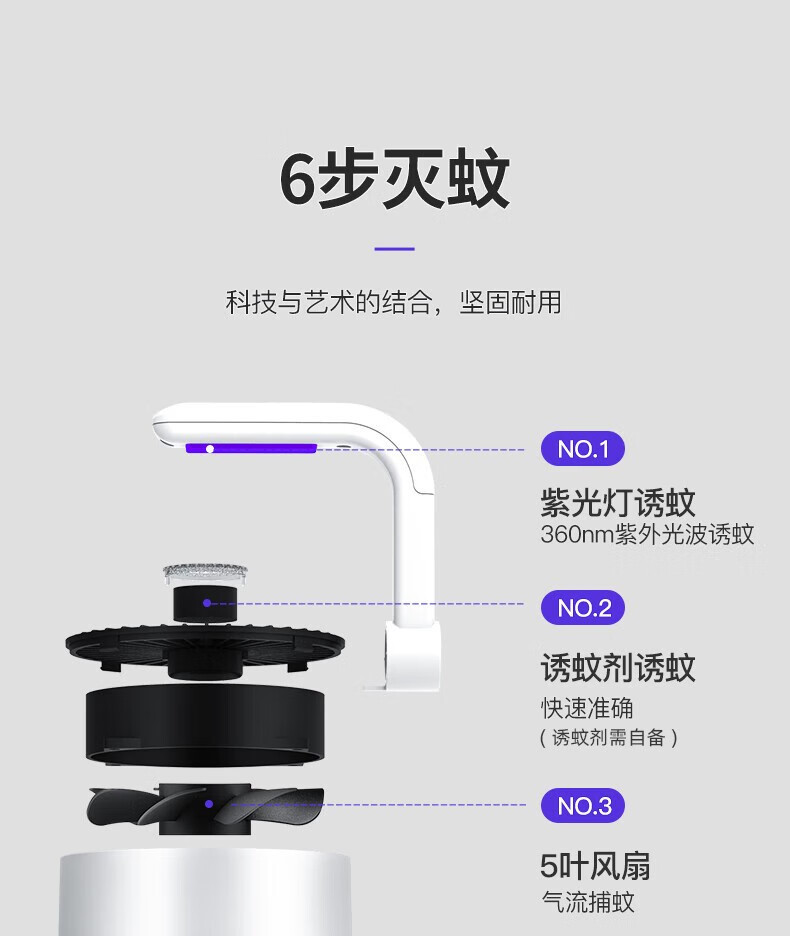 6步灭蚊

科技与艺术的结合，坚固耐用

NO.1
紫光灯诱蚊
360nm紫外光波诱蚊

NO.2
诱蚊剂诱蚊
快速准确
（诱蚊剂需自备）

NO.3
5叶风扇
气流捕蚊