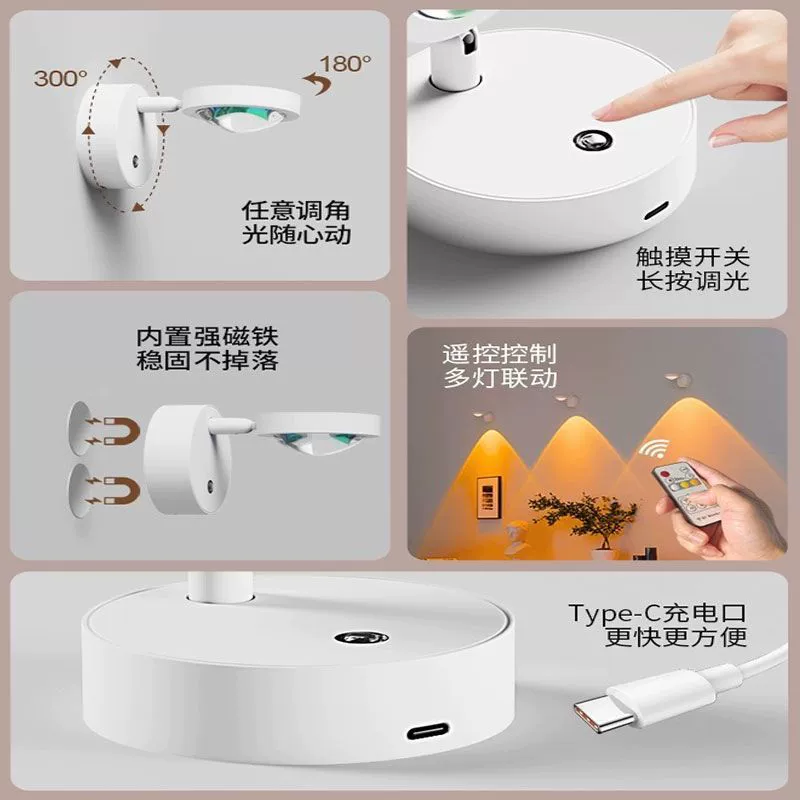 300°
180°
任意调角
光随心动

触摸开关
长按调光

内置强磁铁
稳固不掉落

遥控控制
多灯联动

Type-C充电口
更快更方便