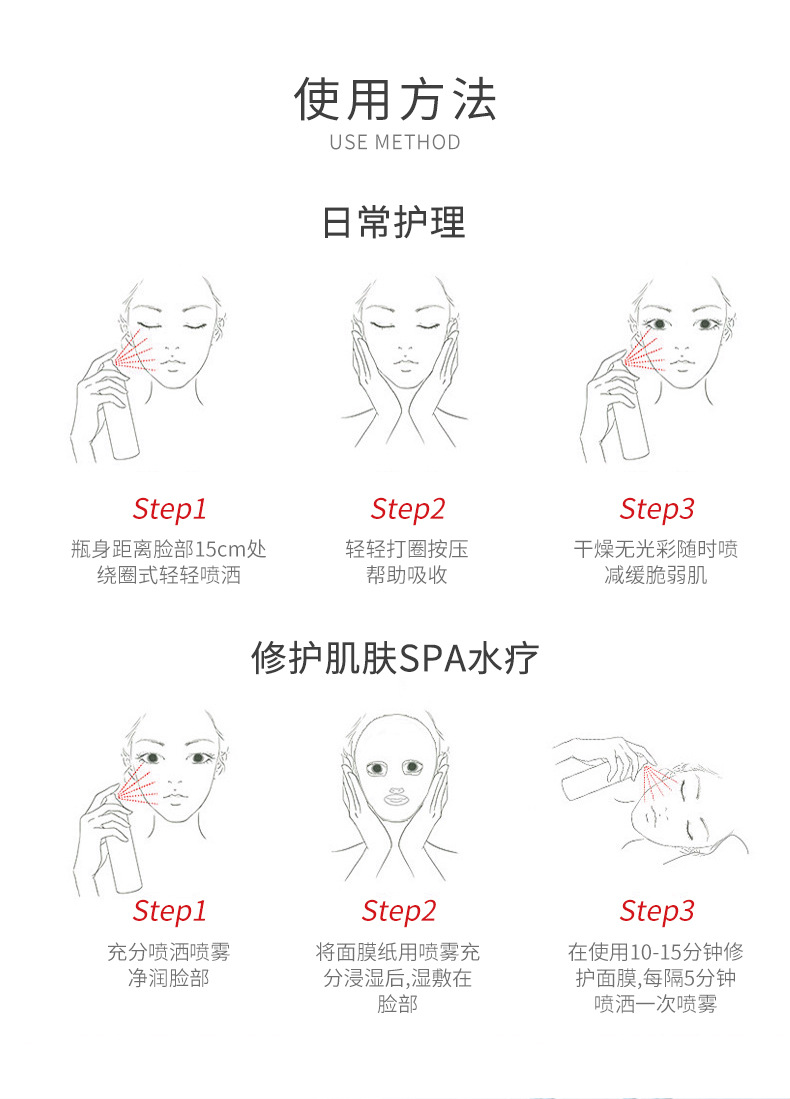 使用方法
USE METHOD

日常护理

Step1
瓶身距离脸部15cm处绕圈式轻轻喷洒

Step2
轻轻打圈按压帮助吸收

Step3
干燥无光彩随时喷减缓脆弱肌

修护肌肤SPA水疗

Step1
充分喷洒喷雾净润脸部

Step2
将面膜纸用喷雾充分浸湿后,湿敷在脸部

Step3
在使用10-15分钟修护面膜,每隔5分钟喷洒一次喷雾