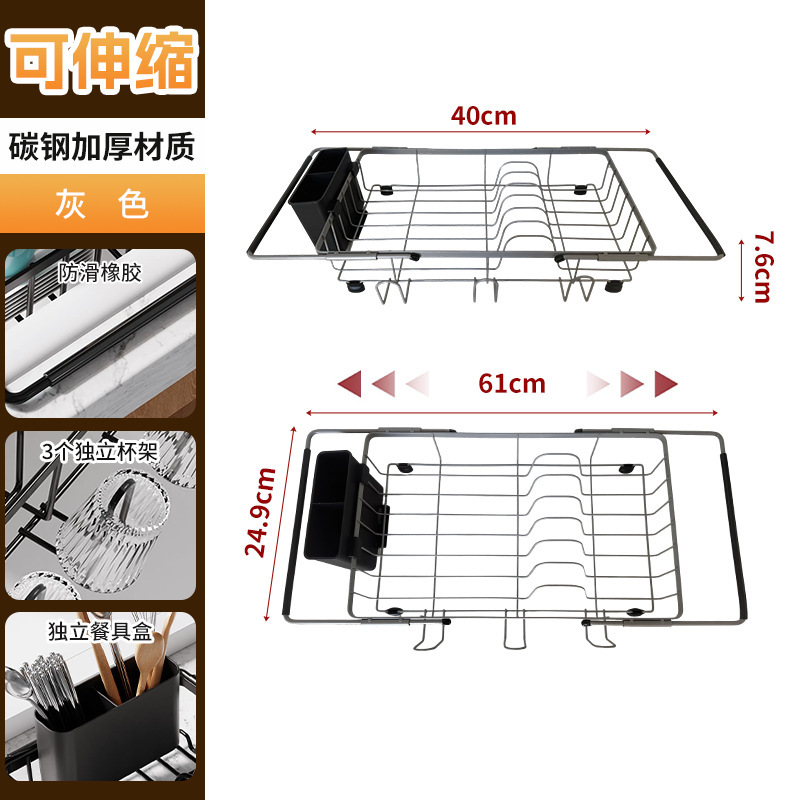 可伸缩

碳钢加厚材质

灰 色

防滑橡胶

3个独立杯架

独立餐具盒

40cm

7.6cm

61cm

24.9cm