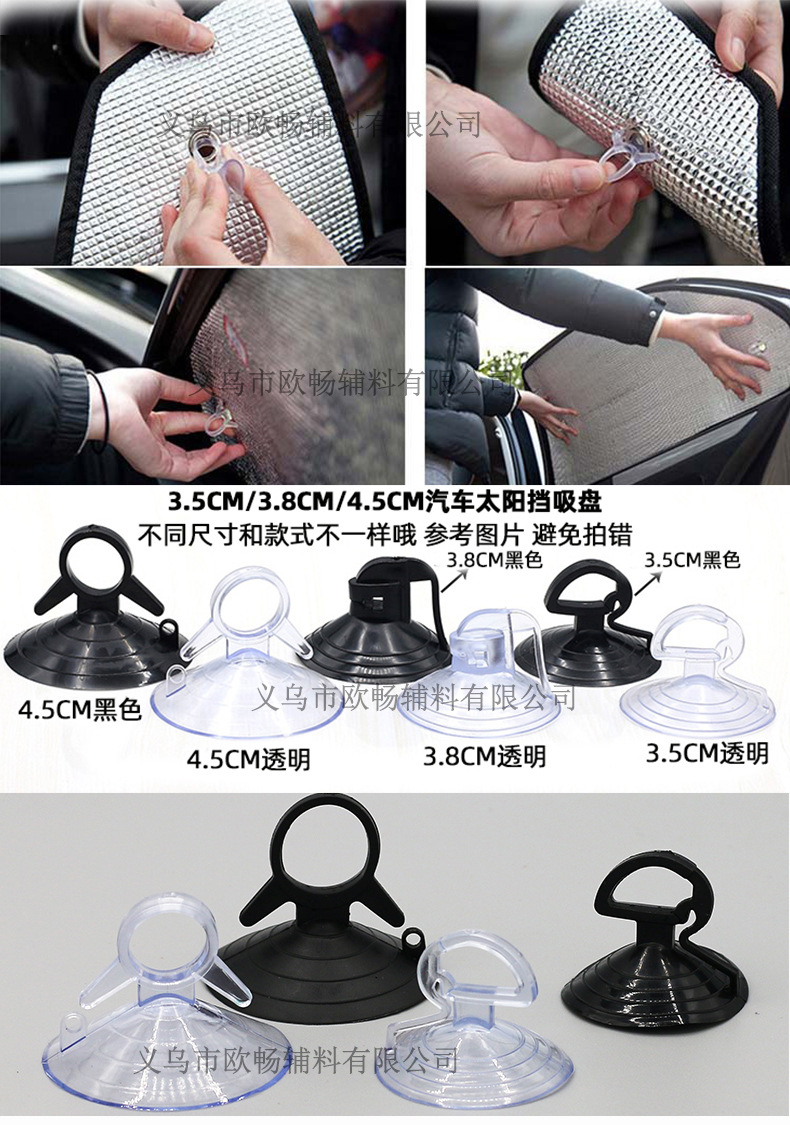 义乌市欧畅辅料有限公司

义乌市欧畅辅料有限公司

3.5CM/3.8CM/4.5CM汽车太阳挡吸盘
不同尺寸和款式不一样哦 参考图片 避免拍错

3.8CM黑色
3.5CM黑色

4.5CM黑色
义乌市欧畅辅料有限公司
4.5CM透明
3.8CM透明
3.5CM透明

义乌市欧畅辅料有限公司