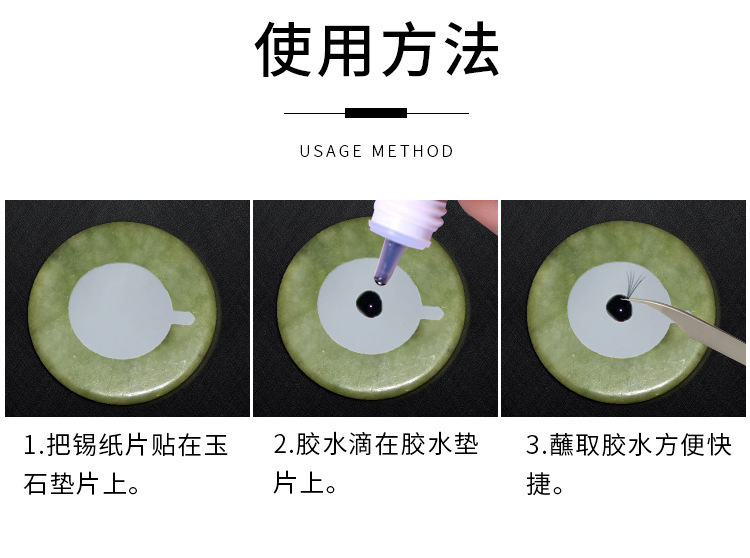 使用方法

USAGE METHOD

1.把锡纸片贴在玉石垫片上。

2.胶水滴在胶水垫片上。

3.蘸取胶水方便快捷。