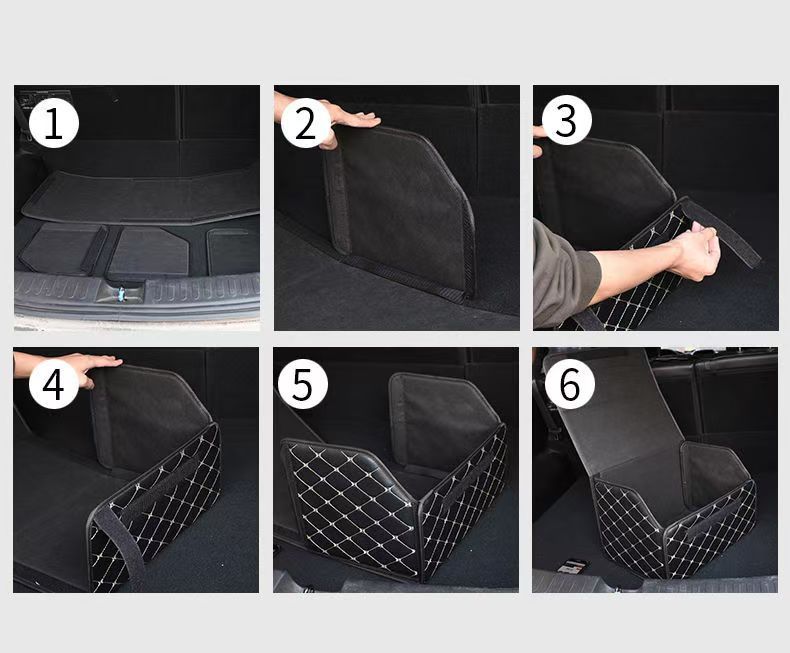 1

2

3

4

5

6