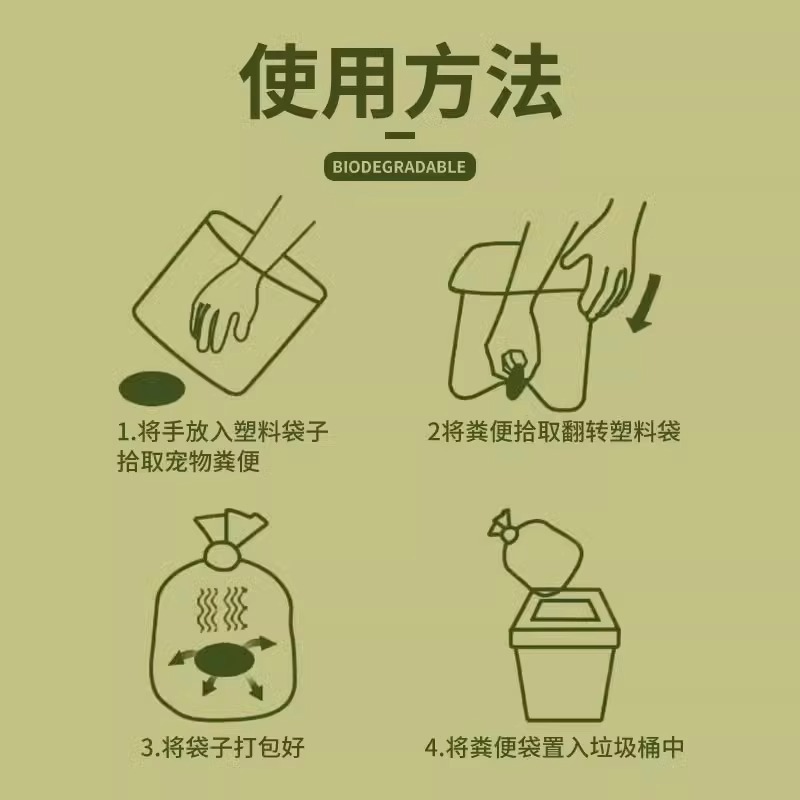 使用方法

BIODEGRADABLE

1.将手放入塑料袋子拾取宠物粪便

2将粪便拾取翻转塑料袋

3.将袋子打包好

4.将粪便袋置入垃圾桶中