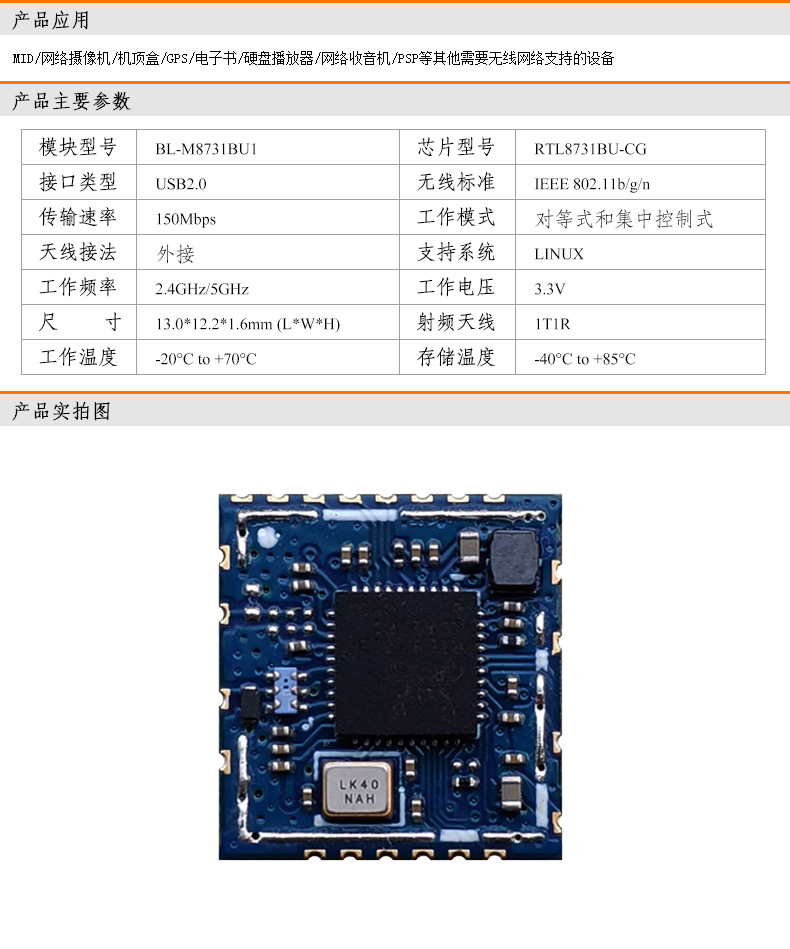 产品应用

MID/网络摄像机/机顶盒/GPS/电子书/硬盘播放器/网络收音机/PSP等其他需要无线网络支持的设备

产品主要参数

| 模块型号 | BL-M8731BU1 | 芯片型号 | RTL8731BU-CG |
|---|---|---|---|
| 接口类型 | USB2.0 | 无线标准 | IEEE 802.11b/g/n |
| 传输速率 | 150Mbps | 工作模式 | 对等式和集中控制式 |
| 天线接法 | 外接 | 支持系统 | LINUX |
| 工作频率 | 2.4GHz/5GHz | 工作电压 | 3.3V |
| 尺　　寸 | 13.0*12.2*1.6mm (L*W*H) | 射频天线 | 1T1R |
| 工作温度 | -20°C to +70°C | 存储温度 | -40°C to +85°C |

产品实拍图

LK40
NAH