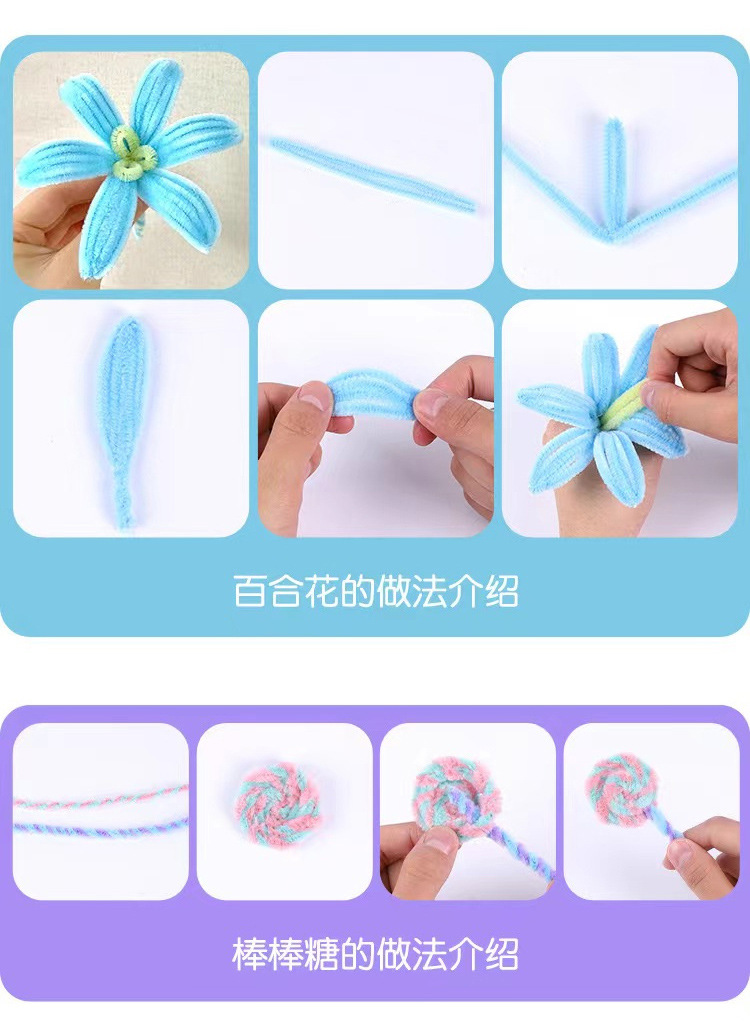 百合花的做法介绍

棒棒糖的做法介绍