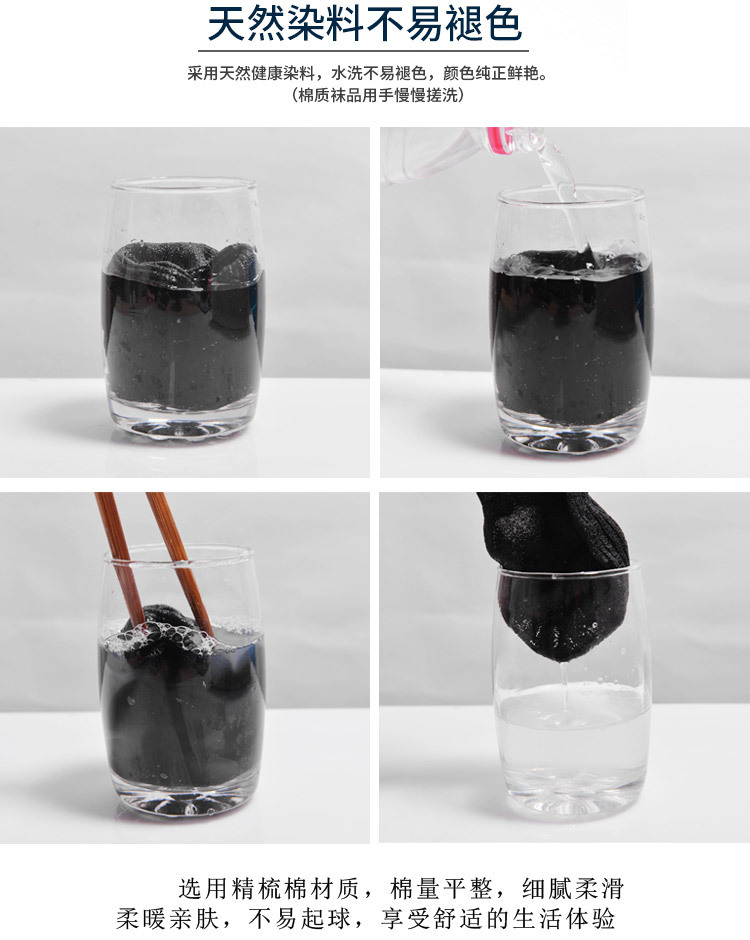 天然染料不易褪色

采用天然健康染料，水洗不易褪色，颜色纯正鲜艳。
（棉质袜品用手慢慢搓洗）

选用精梳棉材质，棉量平整，细腻柔滑
柔暖亲肤，不易起球，享受舒适的生活体验