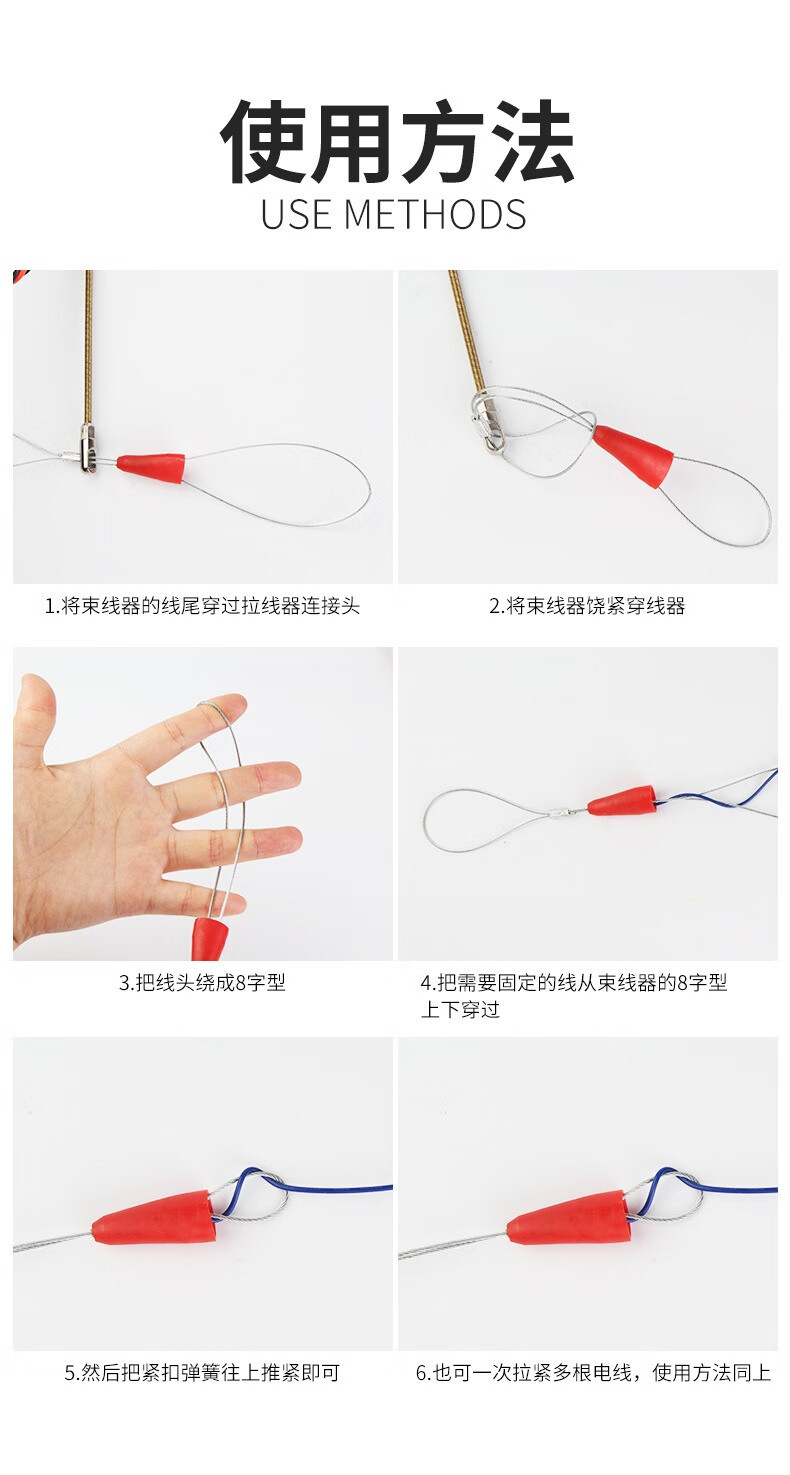 使用方法
USE METHODS

1.将束线器的线尾穿过拉线器连接头

2.将束线器饶紧穿线器

3.把线头绕成8字型

4.把需要固定的线从束线器的8字型上下穿过

5.然后把紧扣弹簧往上推紧即可

6.也可一次拉紧多根电线，使用方法同上