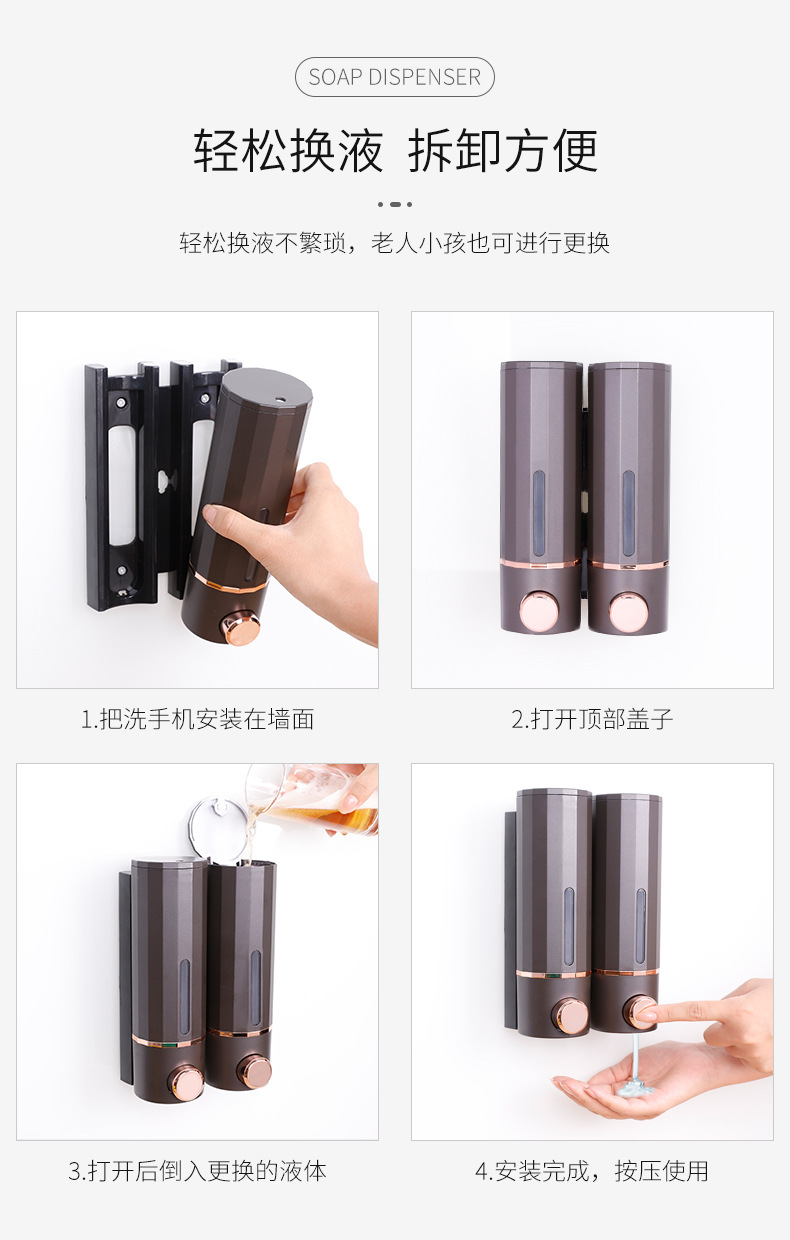 SOAP DISPENSER

轻松换液 拆卸方便

轻松换液不繁琐，老人小孩也可进行更换

1.把洗手机安装在墙面

2.打开顶部盖子

3.打开后倒入更换的液体

4.安装完成，按压使用