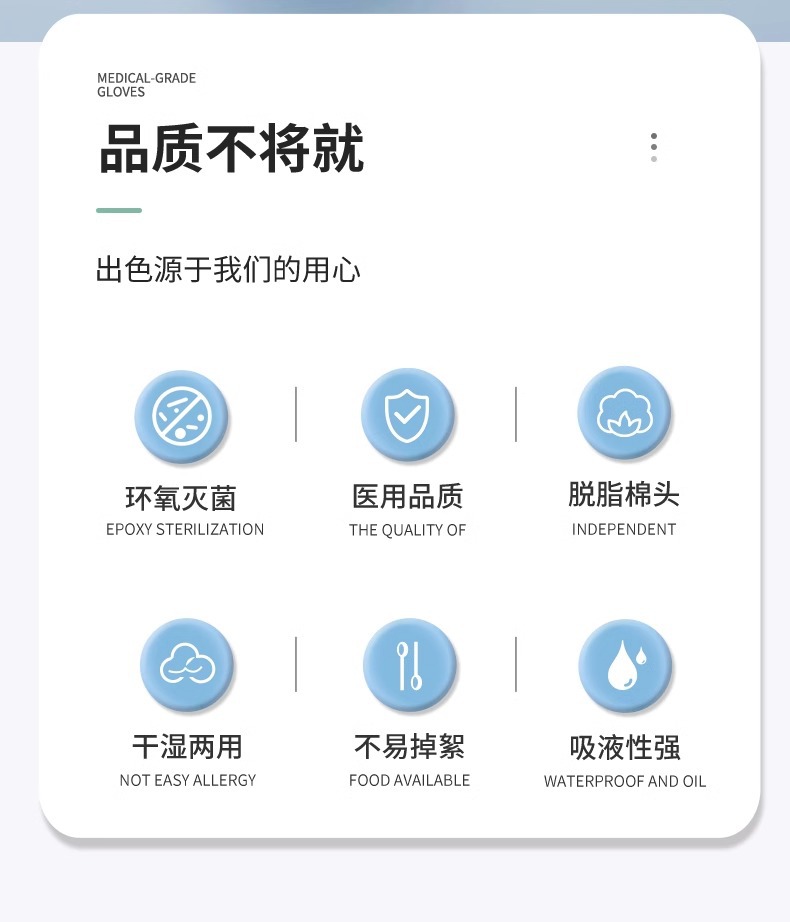 MEDICAL-GRADE
GLOVES

品质不将就

出色源于我们的用心

环氧灭菌
EPOXY STERILIZATION

医用品质
THE QUALITY OF

脱脂棉头
INDEPENDENT

干湿两用
NOT EASY ALLERGY

不易掉絮
FOOD AVAILABLE

吸液性强
WATERPROOF AND OIL