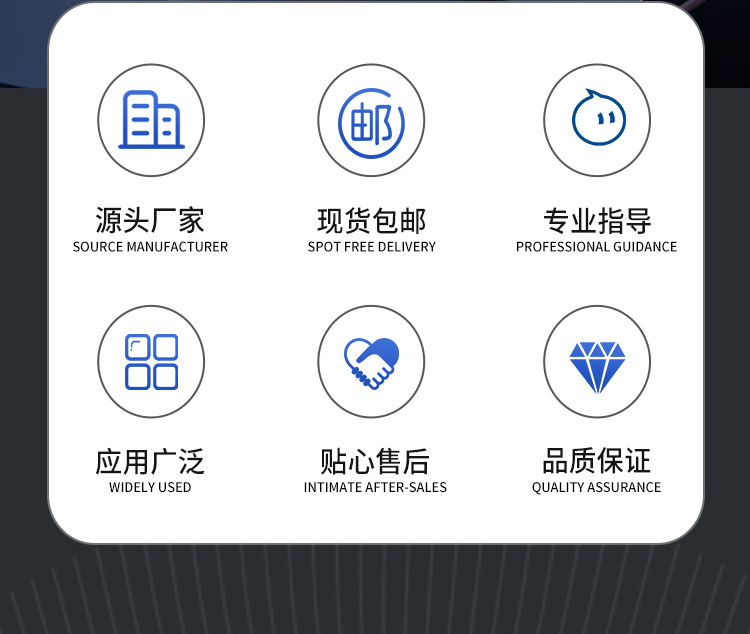 邮

源头厂家
SOURCE MANUFACTURER

现货包邮
SPOT FREE DELIVERY

专业指导
PROFESSIONAL GUIDANCE

应用广泛
WIDELY USED

贴心售后
INTIMATE AFTER-SALES

品质保证
QUALITY ASSURANCE