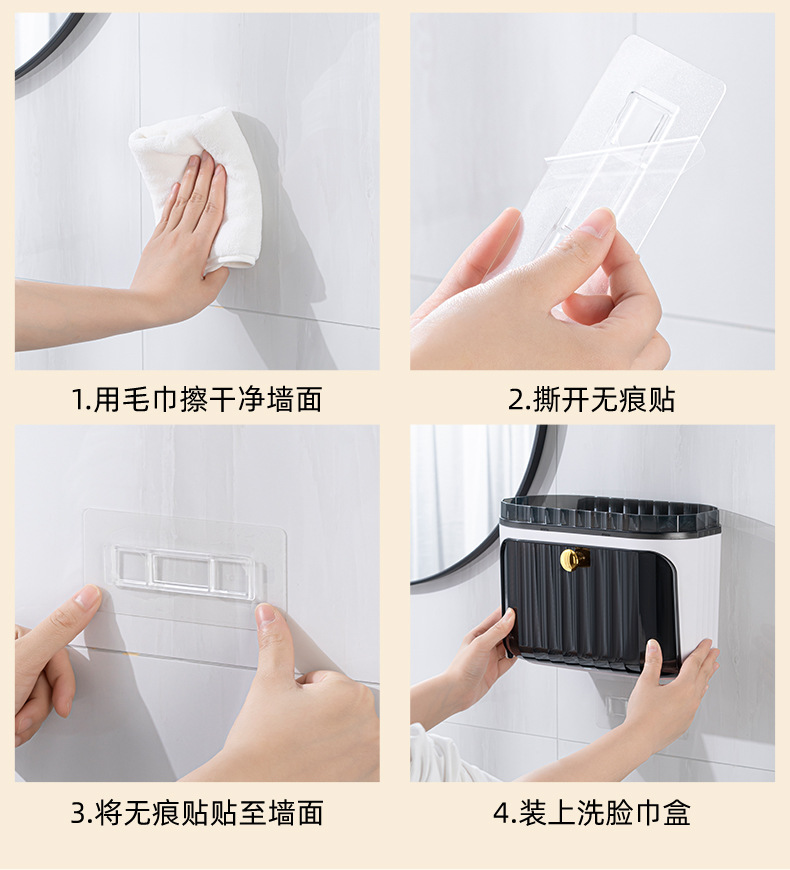 1.用毛巾擦干净墙面

2.撕开无痕贴

3.将无痕贴贴至墙面

4.装上洗脸巾盒