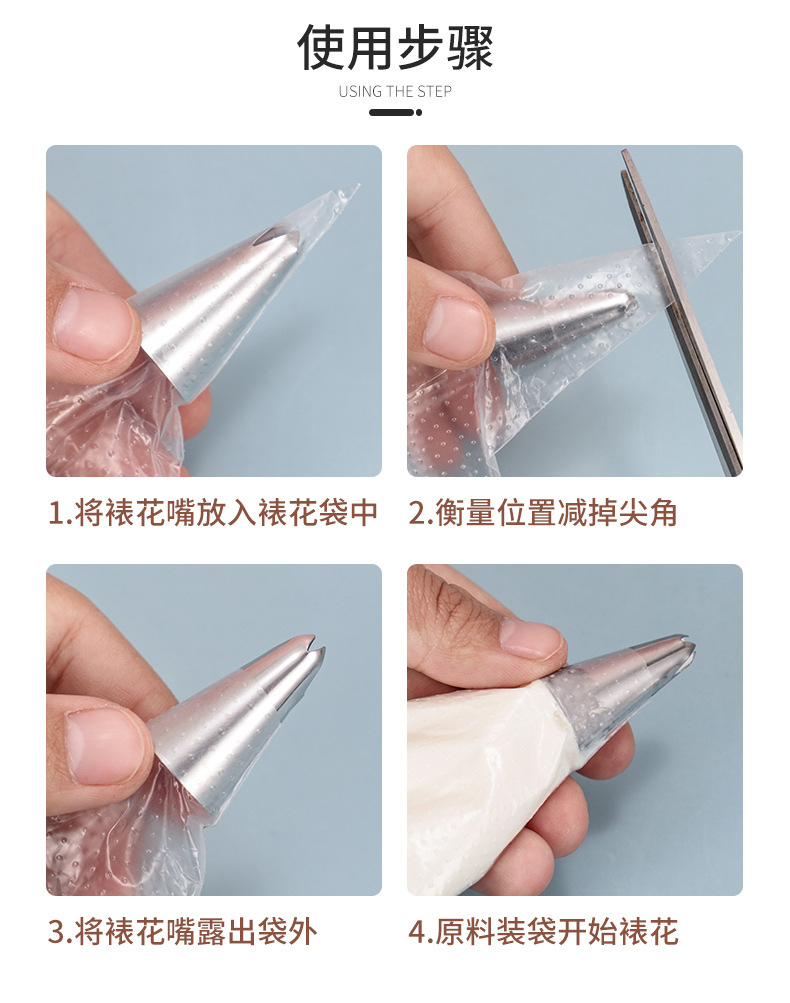 使用步骤

USING THE STEP

1.将裱花嘴放入裱花袋中

2.衡量位置减掉尖角

3.将裱花嘴露出袋外

4.原料装袋开始裱花