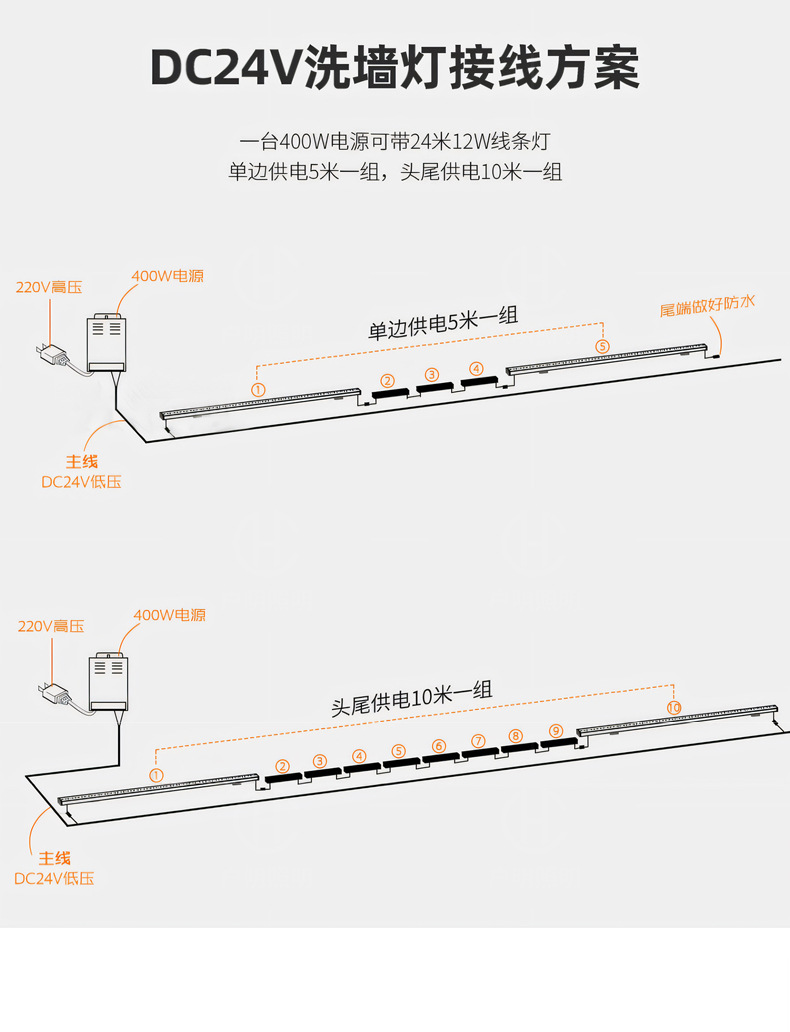 DC24V洗墙灯接线方案

一台400W电源可带24米12W线条灯
单边供电5米一组，头尾供电10米一组

220V高压
400W电源
单边供电5米一组
尾端做好防水
①
②
③
④
⑤
主线
DC24V低压

220V高压
400W电源
头尾供电10米一组
①
②
③
④
⑤
⑥
⑦
⑧
⑨
⑩
主线
DC24V低压