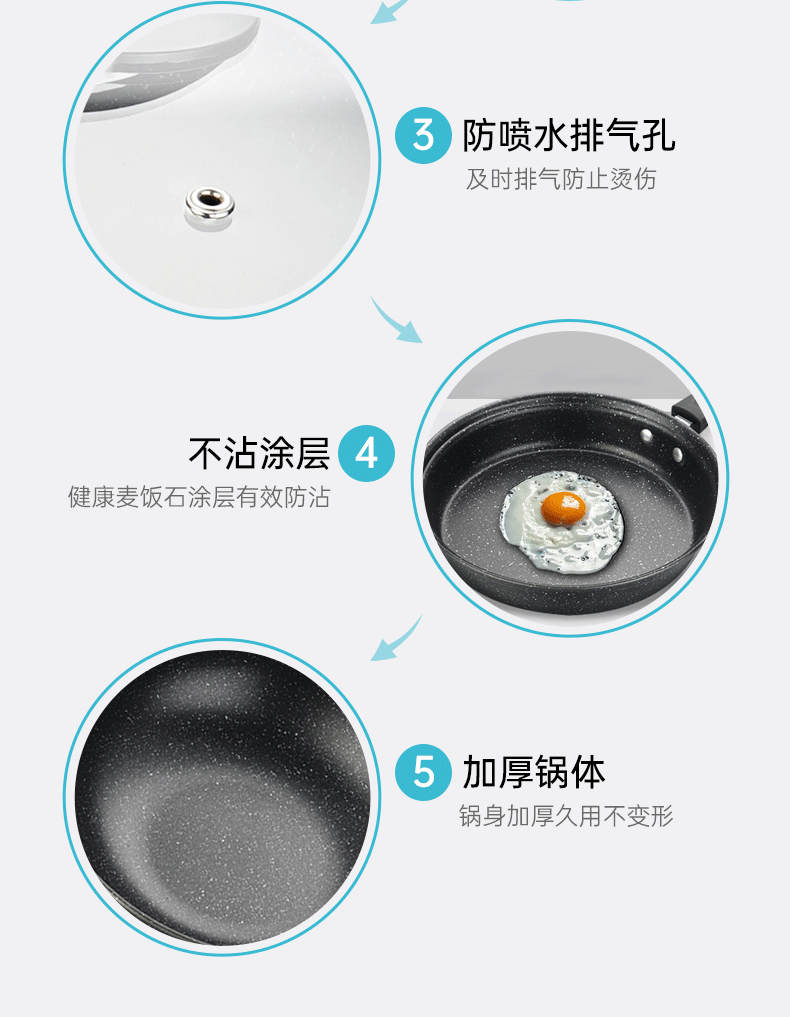 3 防喷水排气孔
及时排气防止烫伤

不沾涂层 4
健康麦饭石涂层有效防沾

5 加厚锅体
锅身加厚久用不变形