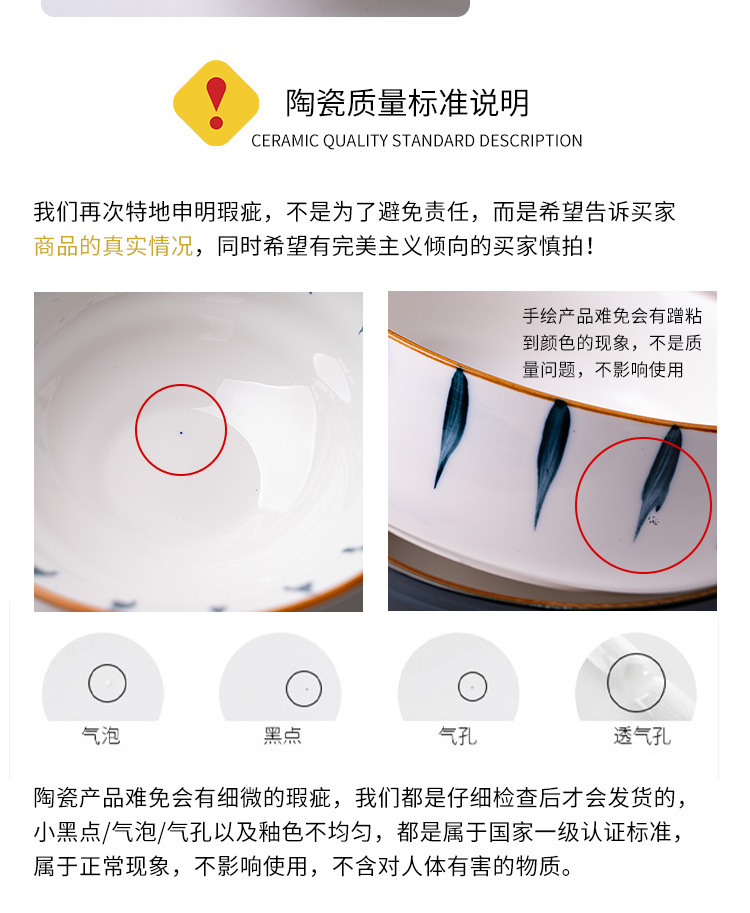 陶瓷质量标准说明
CERAMIC QUALITY STANDARD DESCRIPTION

我们再次特地申明瑕疵，不是为了避免责任，而是希望告诉买家商品的真实情况，同时希望有完美主义倾向的买家慎拍！

手绘产品难免会有蹭粘到颜色的现象，不是质量问题，不影响使用

气泡

黑点

气孔

透气孔

陶瓷产品难免会有细微的瑕疵，我们都是仔细检查后才会发货的，小黑点/气泡/气孔以及釉色不均匀，都是属于国家一级认证标准，属于正常现象，不影响使用，不含对人体有害的物质。