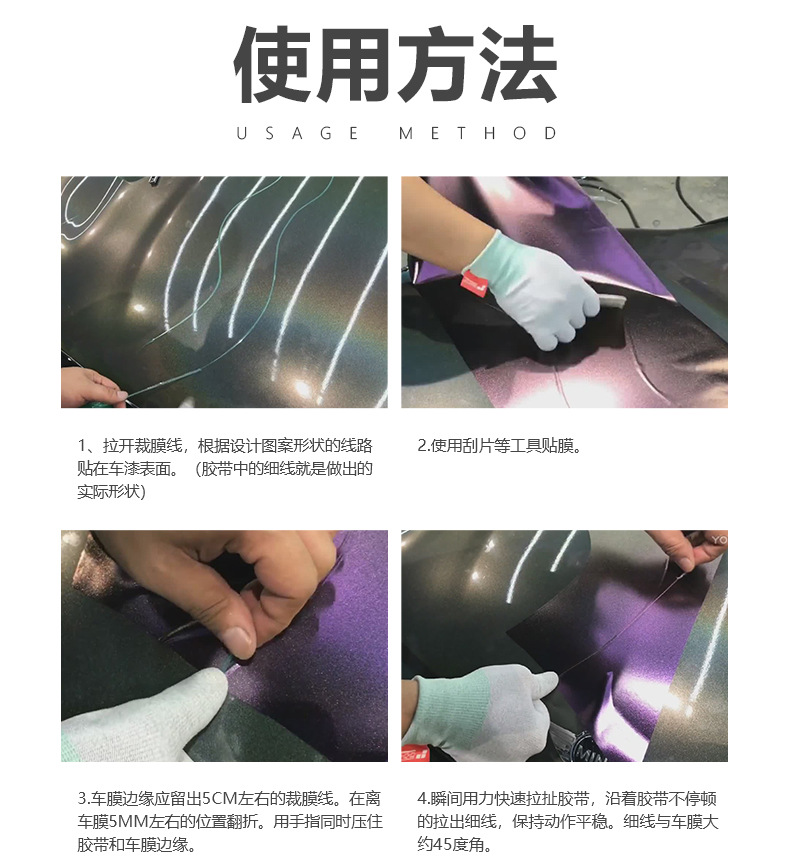 使用方法
USAGE METHOD

1、拉开裁膜线，根据设计图案形状的线路贴在车漆表面。（胶带中的细线就是做出的实际形状）

2.使用刮片等工具贴膜。

3.车膜边缘应留出5CM左右的裁膜线。在离车膜5MM左右的位置翻折。用手指同时压住胶带和车膜边缘。

4.瞬间用力快速拉扯胶带，沿着胶带不停顿的拉出细线，保持动作平稳。细线与车膜大约45度角。