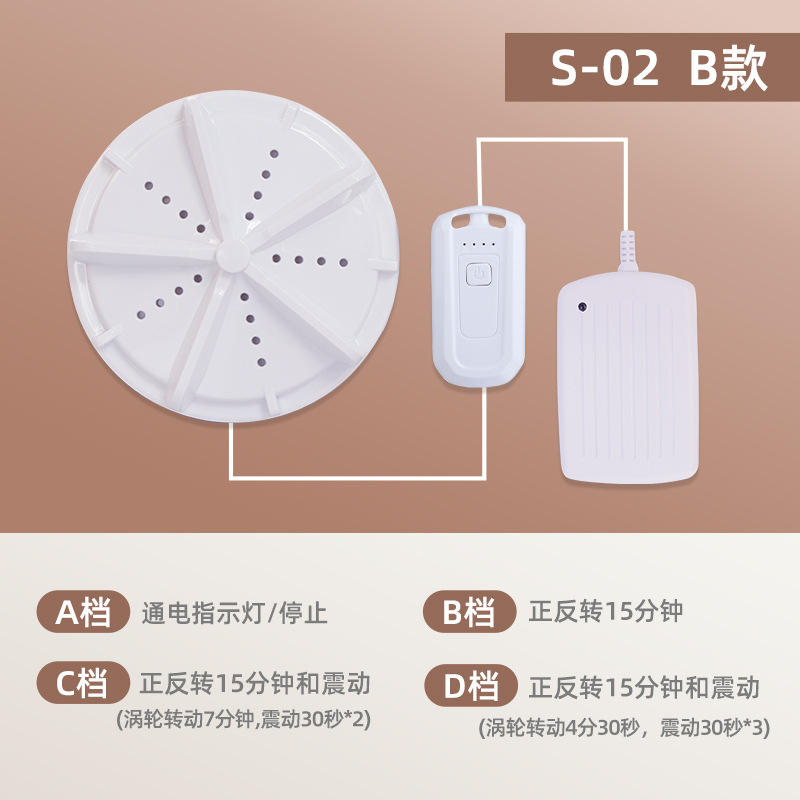 S-02 B款

A档 通电指示灯/停止

B档 正反转15分钟

C档 正反转15分钟和震动
(涡轮转动7分钟,震动30秒*2)

D档 正反转15分钟和震动
(涡轮转动4分30秒，震动30秒*3)