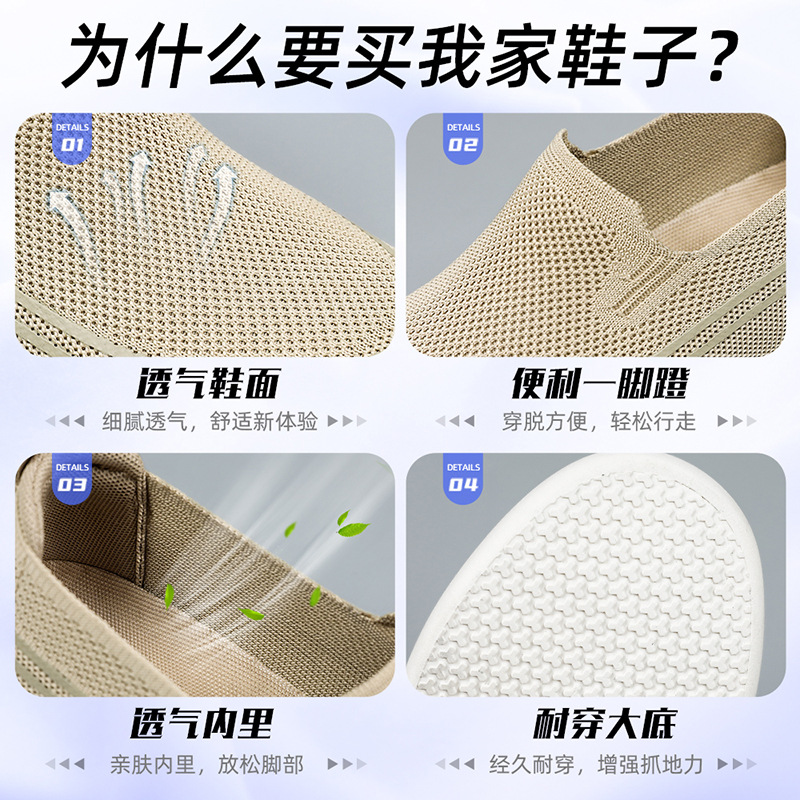 为什么要买我家鞋子？

DETAILS 01

透气鞋面

细腻透气，舒适新体验

DETAILS 02

便利一脚蹬

穿脱方便，轻松行走

DETAILS 03

透气内里

亲肤内里，放松脚部

DETAILS 04

耐穿大底

经久耐穿，增强抓地力