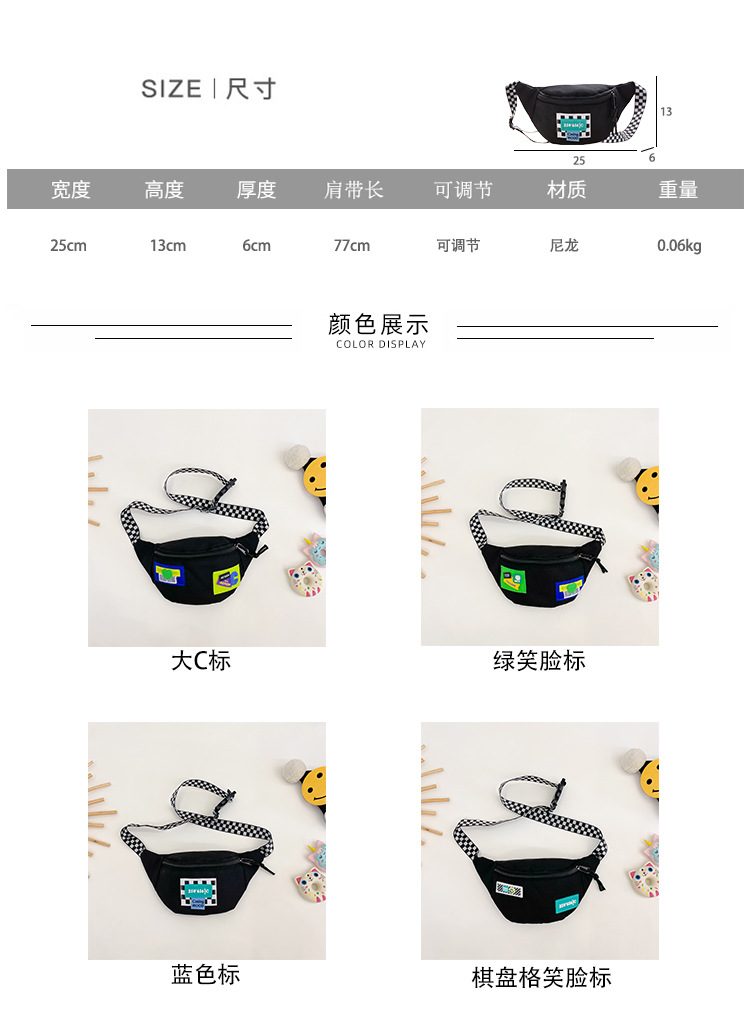 SIZE | 尺寸

13
25
6

| 宽度 | 高度 | 厚度 | 肩带长 | 可调节 | 材质 | 重量 |
|---|---|---|---|---|---|---|
| 25cm | 13cm | 6cm | 77cm | 可调节 | 尼龙 | 0.06kg |

颜色展示
COLOR DISPLAY

大C标

绿笑脸标

蓝色标

棋盘格笑脸标