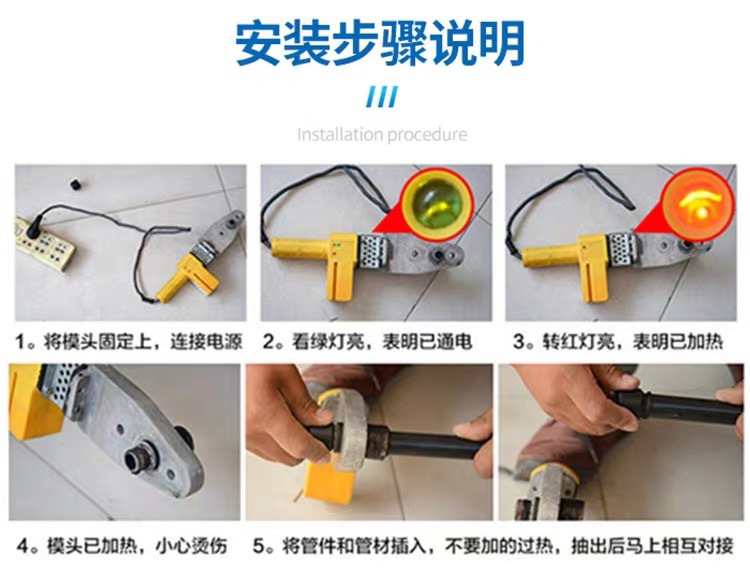 安装步骤说明

Installation procedure

1。将模头固定上，连接电源

2。看绿灯亮，表明已通电

3。转红灯亮，表明已加热

4。模头已加热，小心烫伤

5。将管件和管材插入，不要加的过热，抽出后马上相互对接