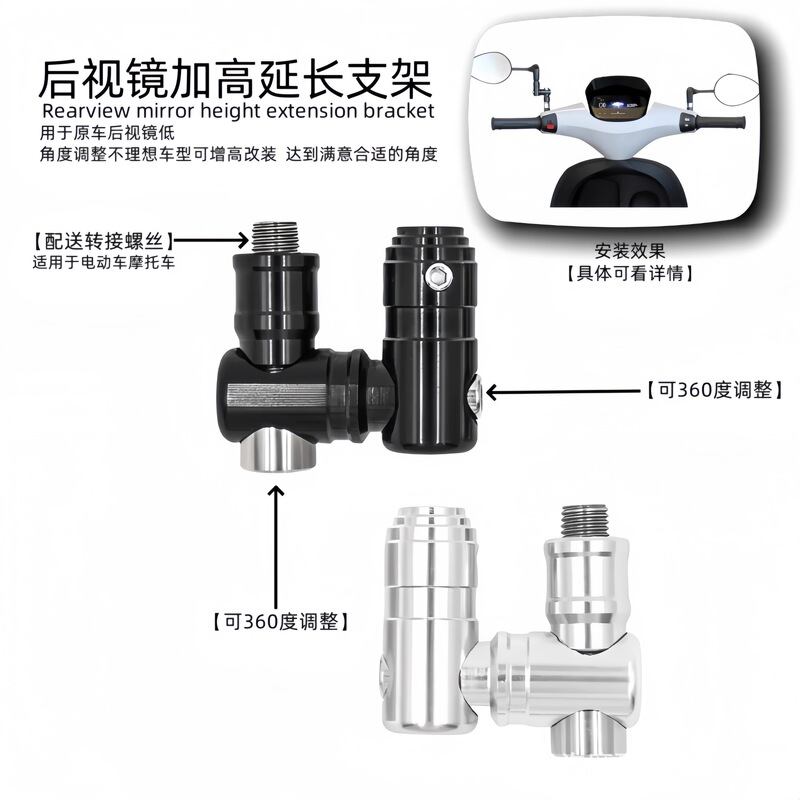 后视镜加高延长支架
Rearview mirror height extension bracket
用于原车后视镜低
角度调整不理想车型可增高改装 达到满意合适的角度

安装效果
【具体可看详情】

【配送转接螺丝】
适用于电动车摩托车

【可360度调整】

【可360度调整】