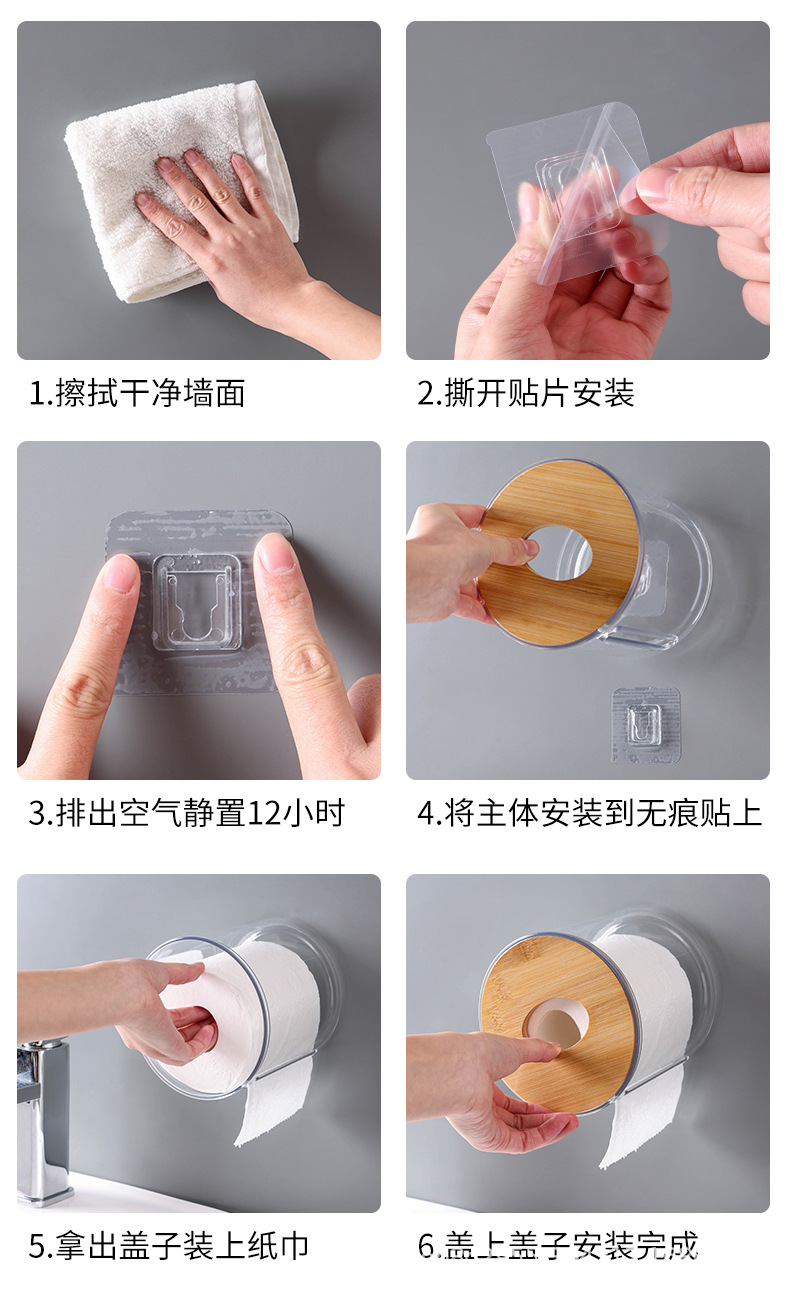 1.擦拭干净墙面

2.撕开贴片安装

3.排出空气静置12小时

4.将主体安装到无痕贴上

5.拿出盖子装上纸巾

6.盖上盖子安装完成