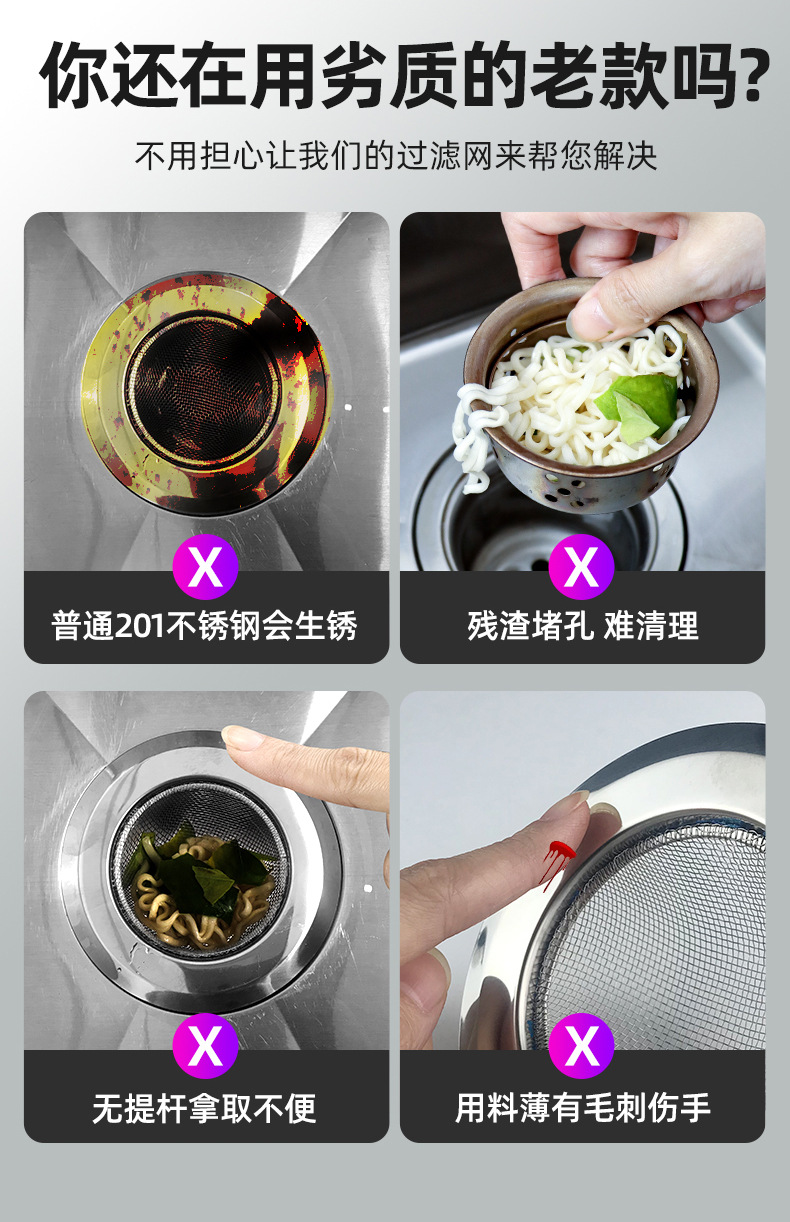 你还在用劣质的老款吗?

不用担心让我们的过滤网来帮您解决

X
普通201不锈钢会生锈

X
残渣堵孔 难清理

X
无提杆拿取不便

X
用料薄有毛刺伤手